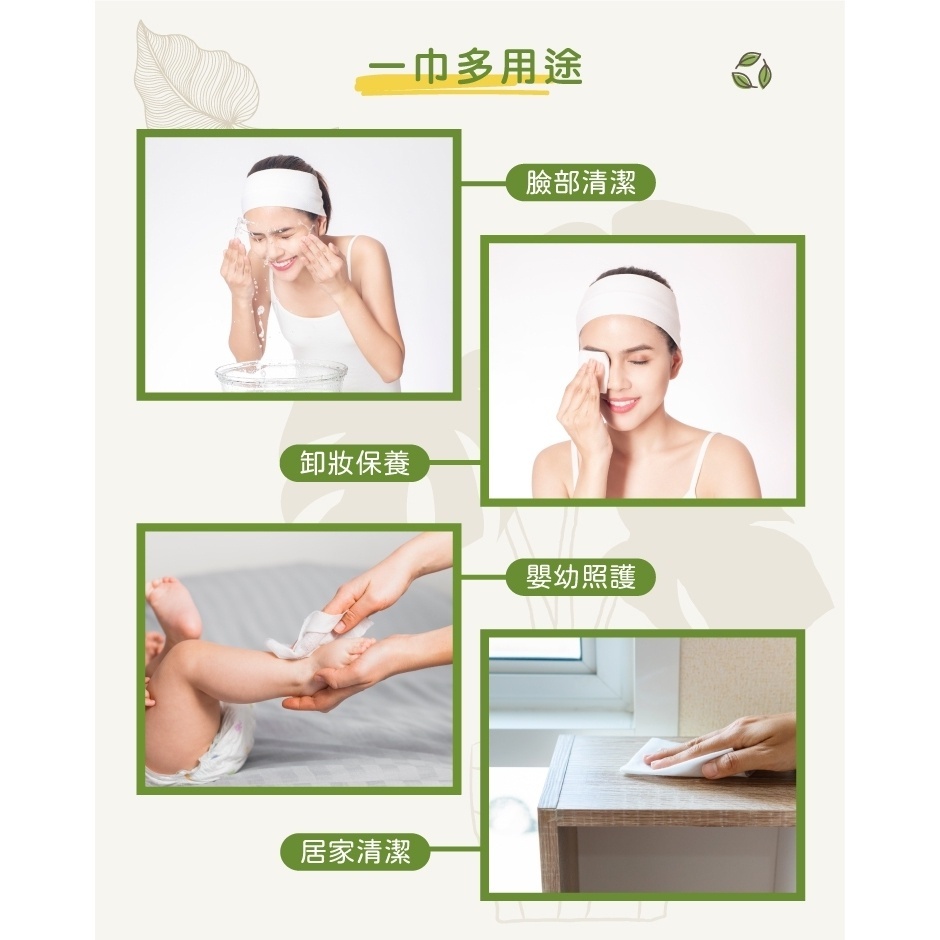 一巾多用途

臉部清潔

卸妝保養

嬰幼照護

居家清潔