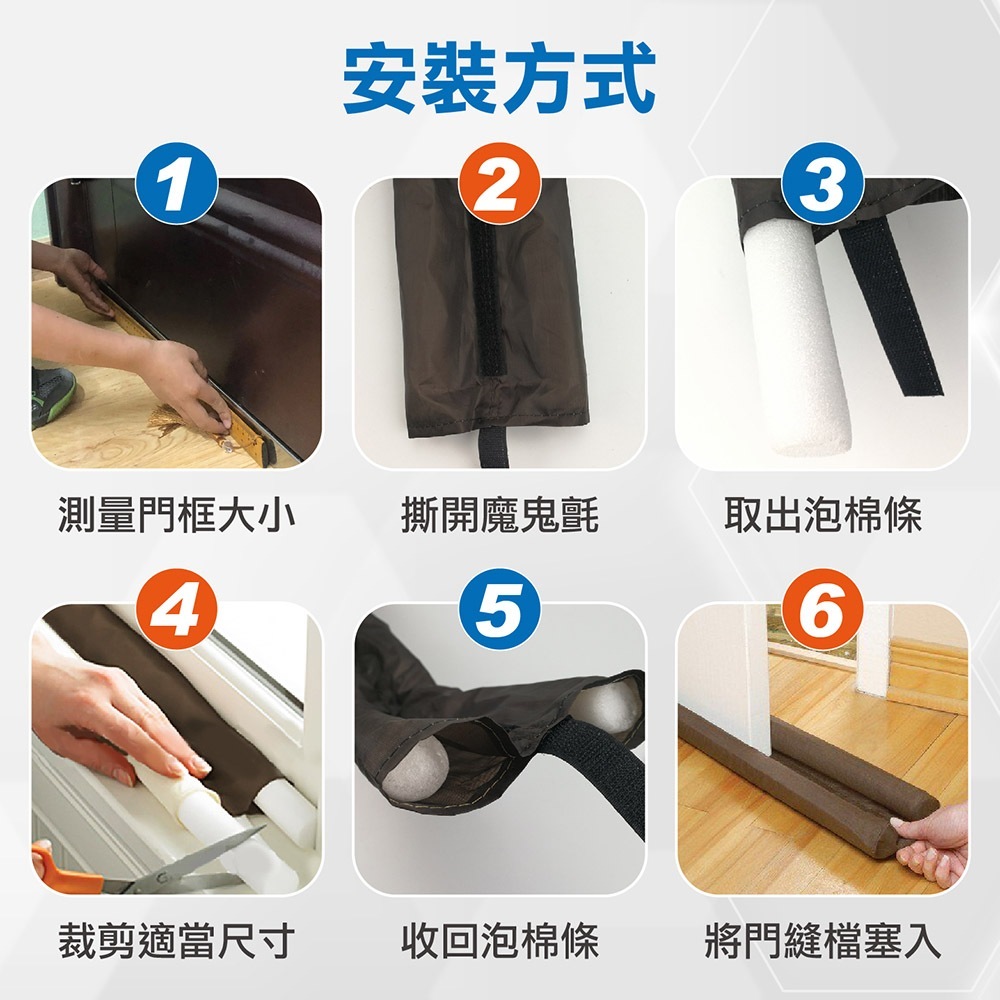 安裝方式

1
測量門框大小

2
撕開魔鬼氈

3
取出泡棉條

4
裁剪適當尺寸

5
收回泡棉條

6
將門縫檔塞入