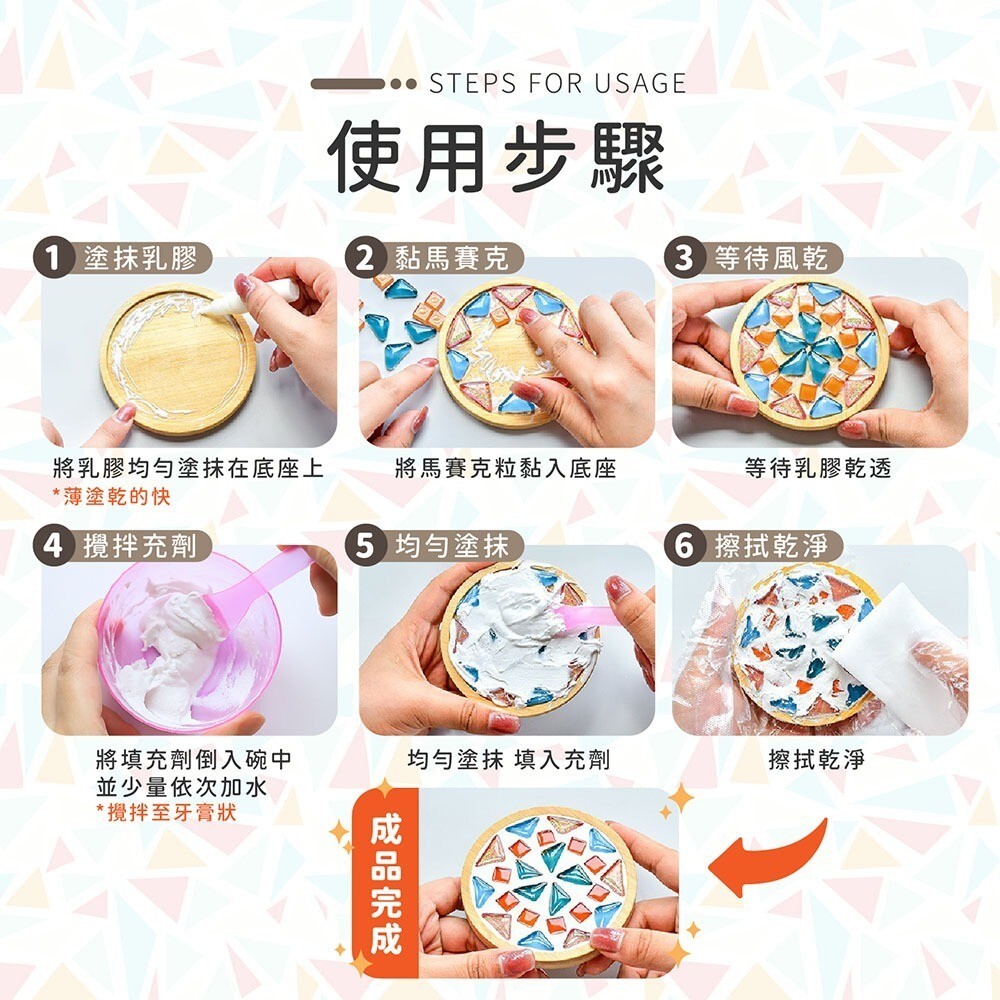 STEPS FOR USAGE

使用步驟

1 塗抹乳膠

將乳膠均勻塗抹在底座上
*薄塗乾的快

2 黏馬賽克

將馬賽克粒黏入底座

3 等待風乾

等待乳膠乾透

4 攪拌充劑

將填充劑倒入碗中
並少量依次加水
*攪拌至牙膏狀

5 均勻塗抹

均勻塗抹 填入充劑

6 擦拭乾淨

擦拭乾淨

成品完成