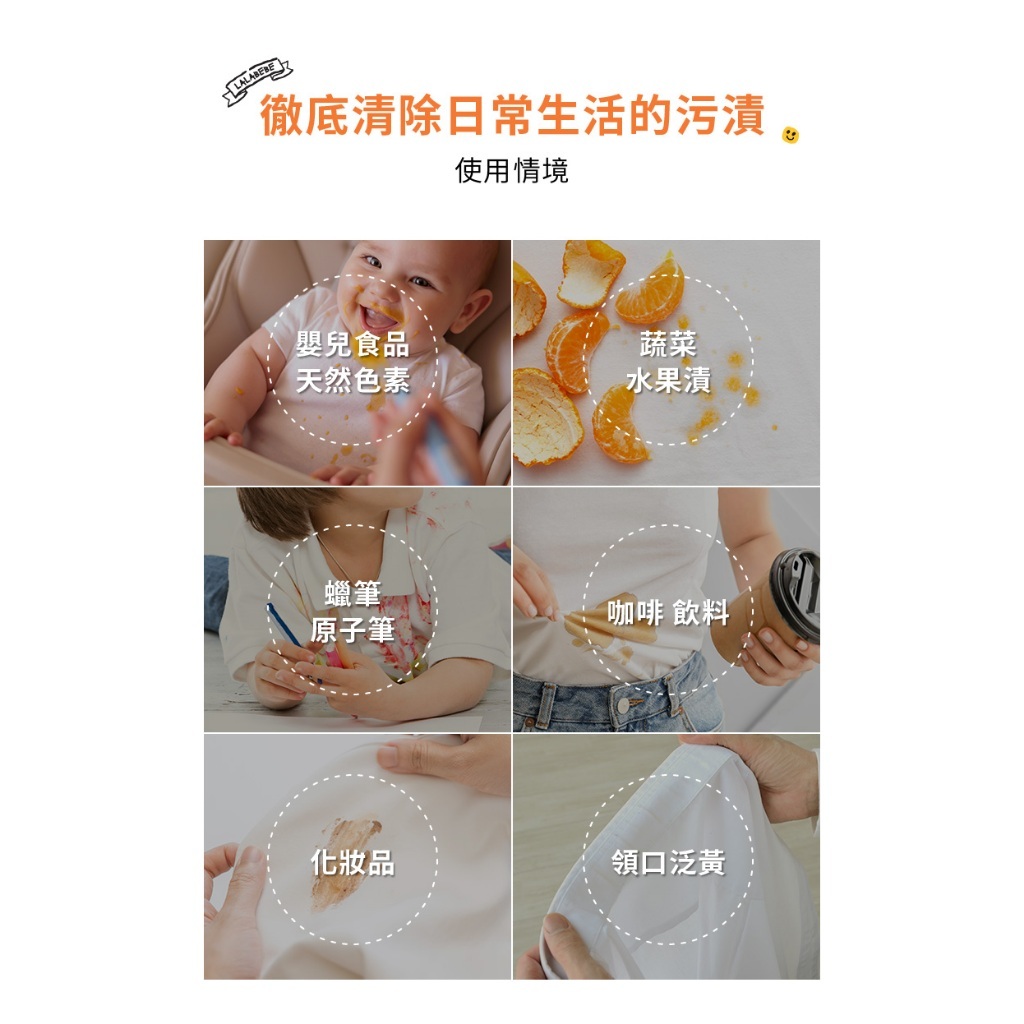 LALABEBE

徹底清除日常生活的污漬

使用情境

嬰兒食品
天然色素

蔬菜
水果漬

蠟筆
原子筆

咖啡 飲料

化妝品

領口泛黃