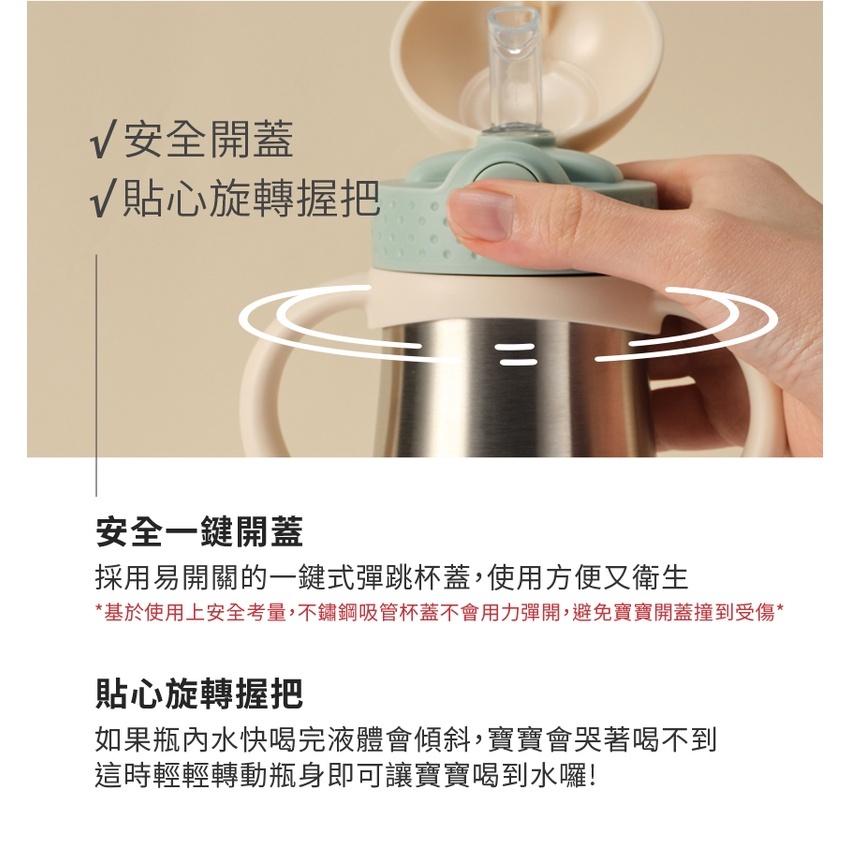 √安全開蓋
√貼心旋轉握把

安全一鍵開蓋

採用易開關的一鍵式彈跳杯蓋，使用方便又衛生
*基於使用上安全考量，不鏽鋼吸管杯蓋不會用力彈開，避免寶寶開蓋撞到受傷*

貼心旋轉握把

如果瓶內水快喝完液體會傾斜，寶寶會哭著喝不到
這時輕輕轉動瓶身即可讓寶寶喝到水囉!