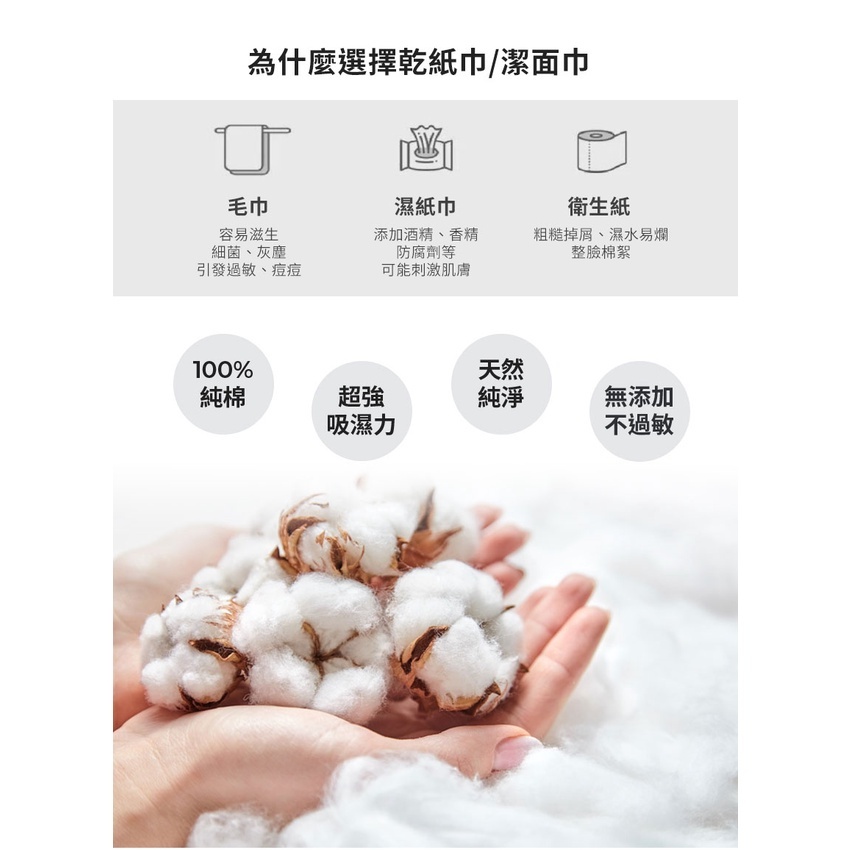 為什麼選擇乾紙巾/潔面巾

毛巾
容易滋生
細菌、灰塵
引發過敏、痘痘

濕紙巾
添加酒精、香精
防腐劑等
可能刺激肌膚

衛生紙
粗糙掉屑、濕水易爛
整臉棉絮

100%
純棉

超強
吸濕力

天然
純淨

無添加
不過敏