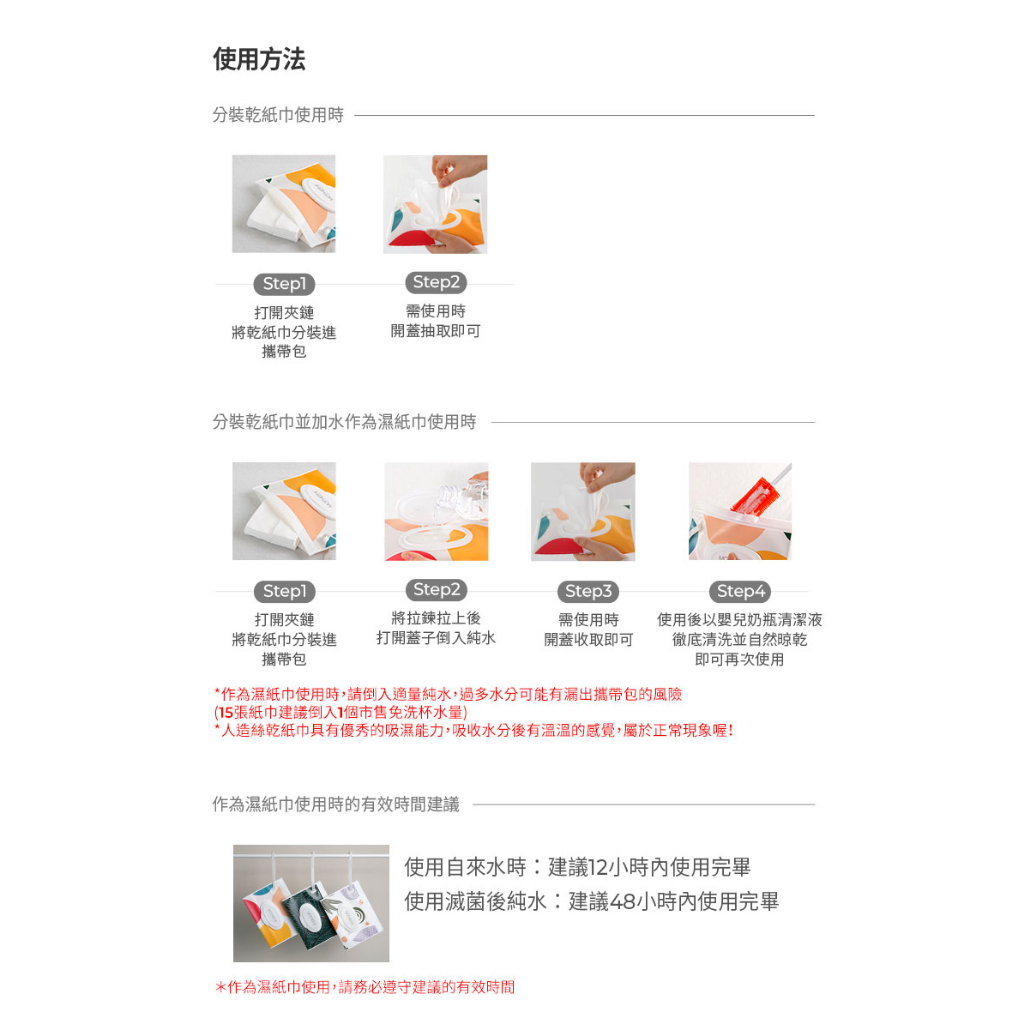 使用方法

分裝乾紙巾使用時

Step1
打開夾鏈
將乾紙巾分裝進
攜帶包

Step2
需使用時
開蓋抽取即可

分裝乾紙巾並加水作為濕紙巾使用時

Step1
打開夾鏈
將乾紙巾分裝進
攜帶包

Step2
將拉鍊拉上後
打開蓋子倒入純水

Step3
需使用時
開蓋收取即可

Step4
使用後以嬰兒奶瓶清潔液
徹底清洗並自然晾乾
即可再次使用

*作為濕紙巾使用時,請倒入適量純水,過多水分可能有漏出攜帶包的風險
(15張紙巾建議倒入1個市售免洗杯水量)
*人造絲乾紙巾具有優秀的吸濕能力,吸收水分後有溫溫的感覺,屬於正常現象喔!

作為濕紙巾使用時的有效時間建議

使用自來水時:建議12小時內使用完畢
使用滅菌後純水:建議48小時內使用完畢

*作為濕紙巾使用,請務必遵守建議的有效時間