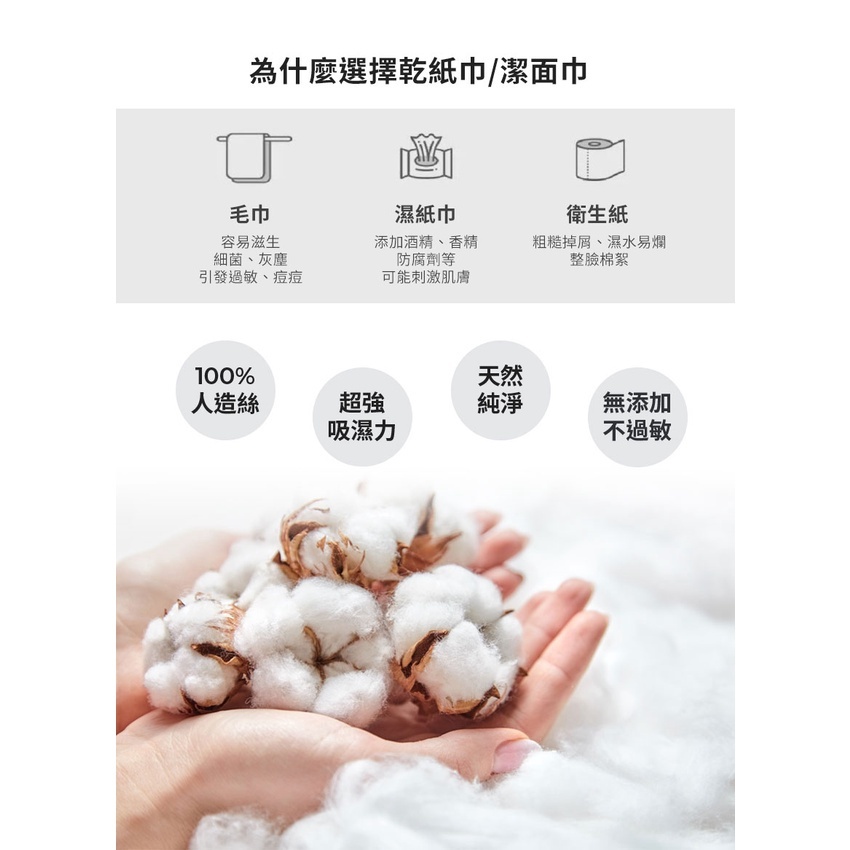 為什麼選擇乾紙巾/潔面巾

毛巾
容易滋生
細菌、灰塵
引發過敏、痘痘

濕紙巾
添加酒精、香精
防腐劑等
可能刺激肌膚

衛生紙
粗糙掉屑、濕水易爛
整臉棉絮

100%
人造絲

超強
吸濕力

天然
純淨

無添加
不過敏