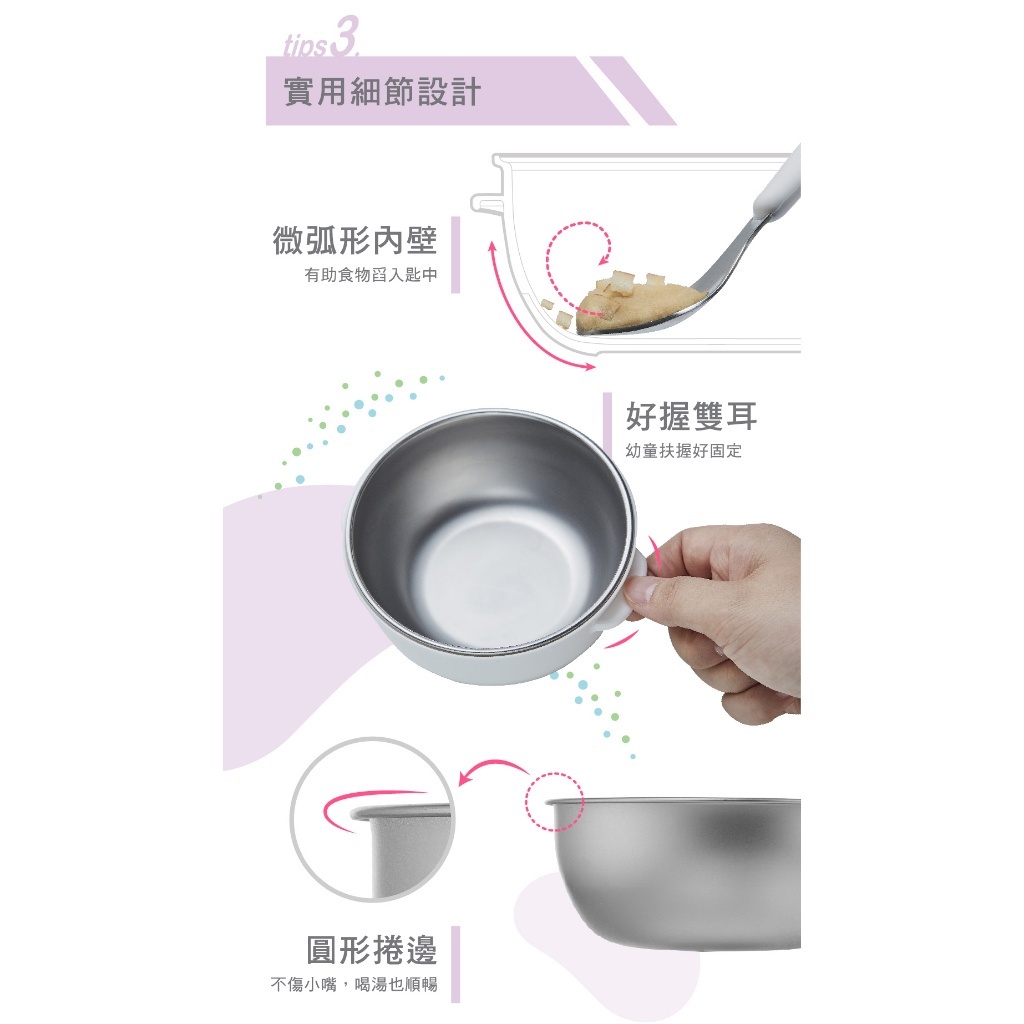 tips3.

實用細節設計

微弧形內壁

有助食物舀入匙中

好握雙耳

幼童扶握好固定

圓形捲邊

不傷小嘴，喝湯也順暢