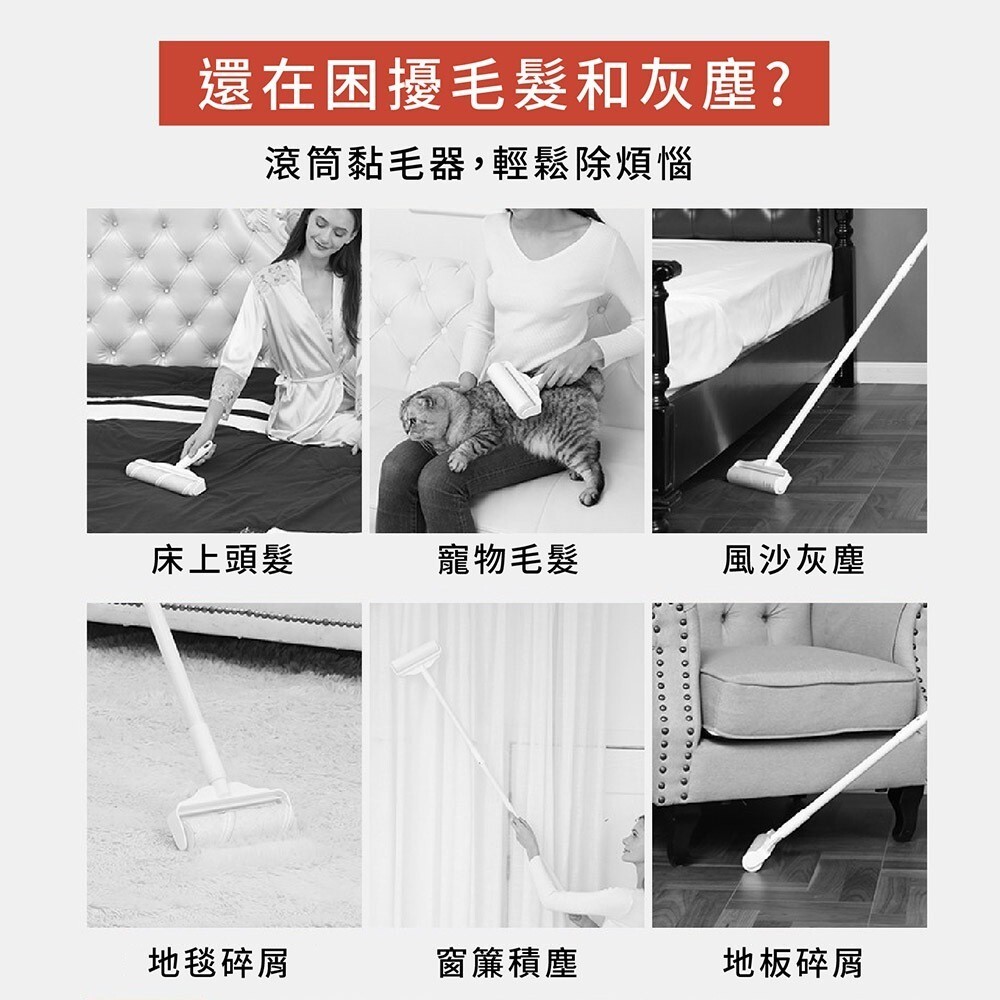 還在困擾毛髮和灰塵?

滾筒黏毛器，輕鬆除煩惱

床上頭髮

寵物毛髮

風沙灰塵

地毯碎屑

窗簾積塵

地板碎屑