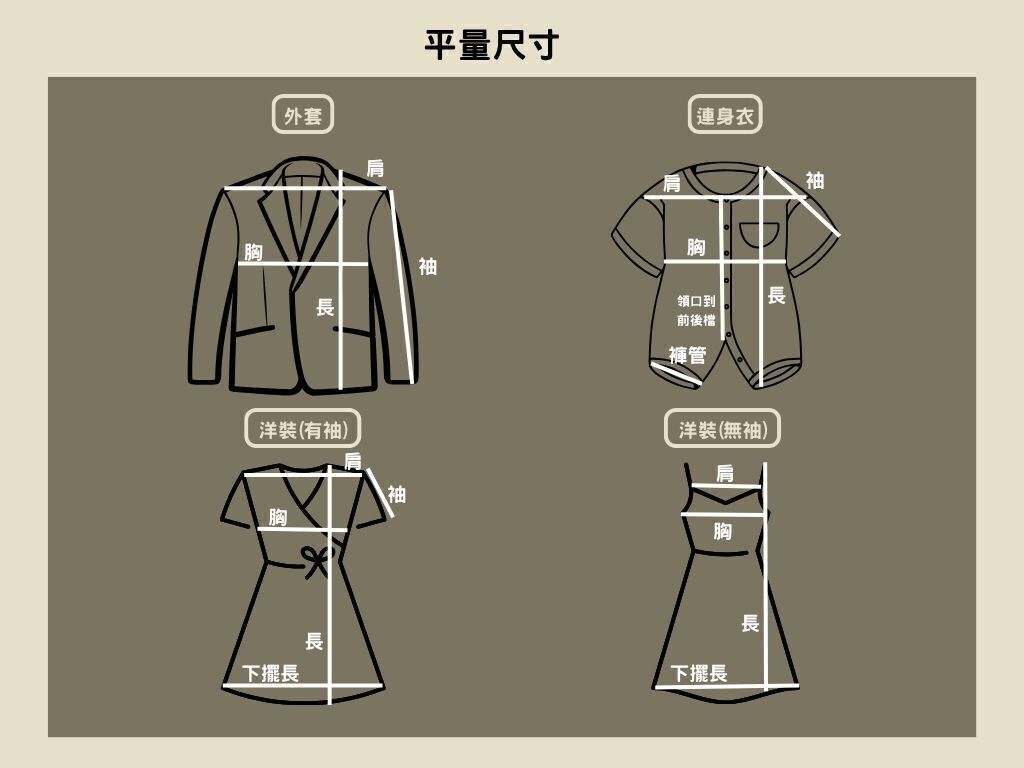 平量尺寸

外套

肩
胸
袖
長

連身衣

肩
袖
胸
長
領口到前後檔
褲管

洋裝(有袖)

肩
袖
胸
長
下擺長

洋裝(無袖)

肩
胸
長
下擺長