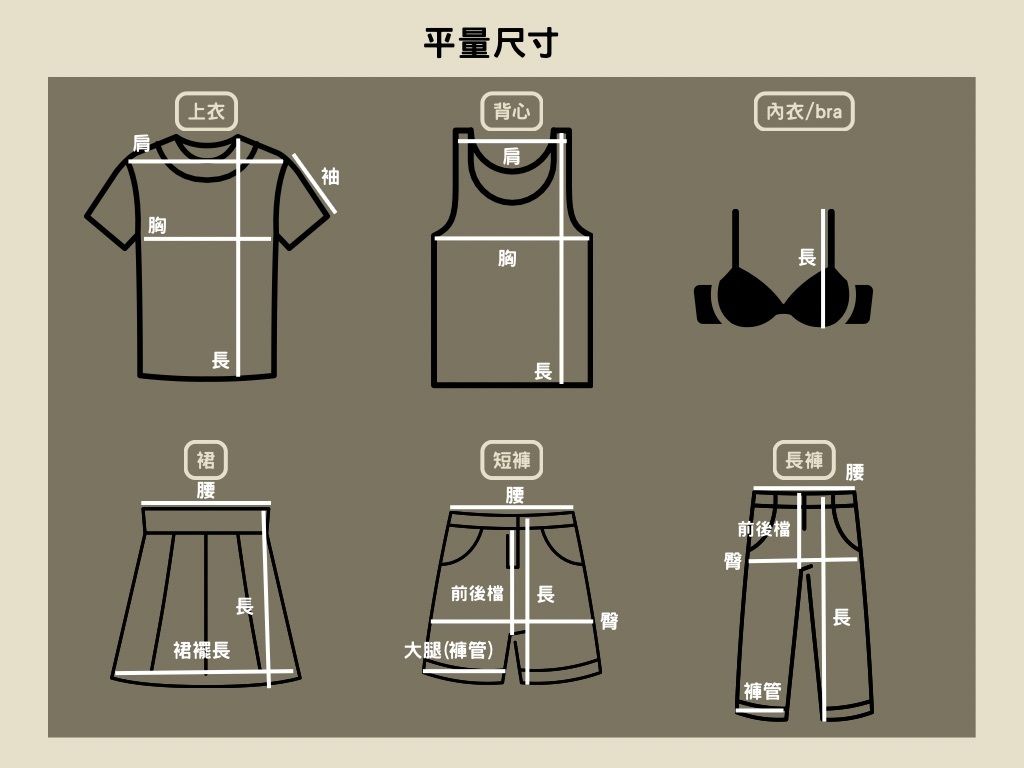 平量尺寸

上衣
肩
袖
胸
長

背心
肩
胸
長

內衣/bra
長

裙
腰
長
裙襬長

短褲
腰
前後檔
長
臀
大腿(褲管)

長褲
腰
前後檔
臀
長
褲管