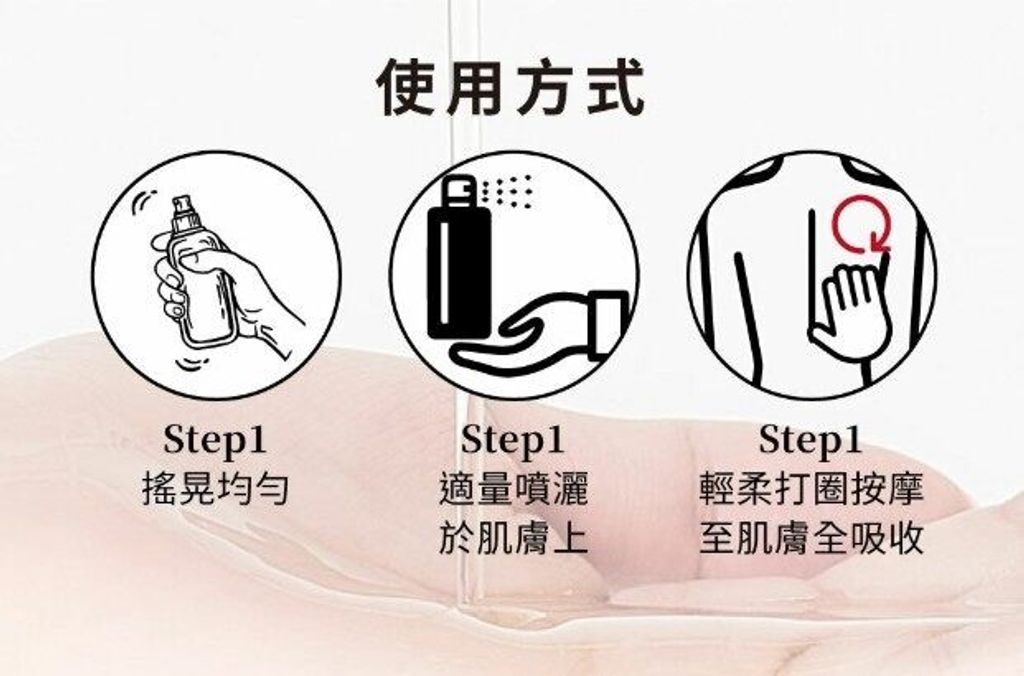 使用方式

Step1
搖晃均勻

Step1
適量噴灑
於肌膚上

Step1
輕柔打圈按摩
至肌膚全吸收