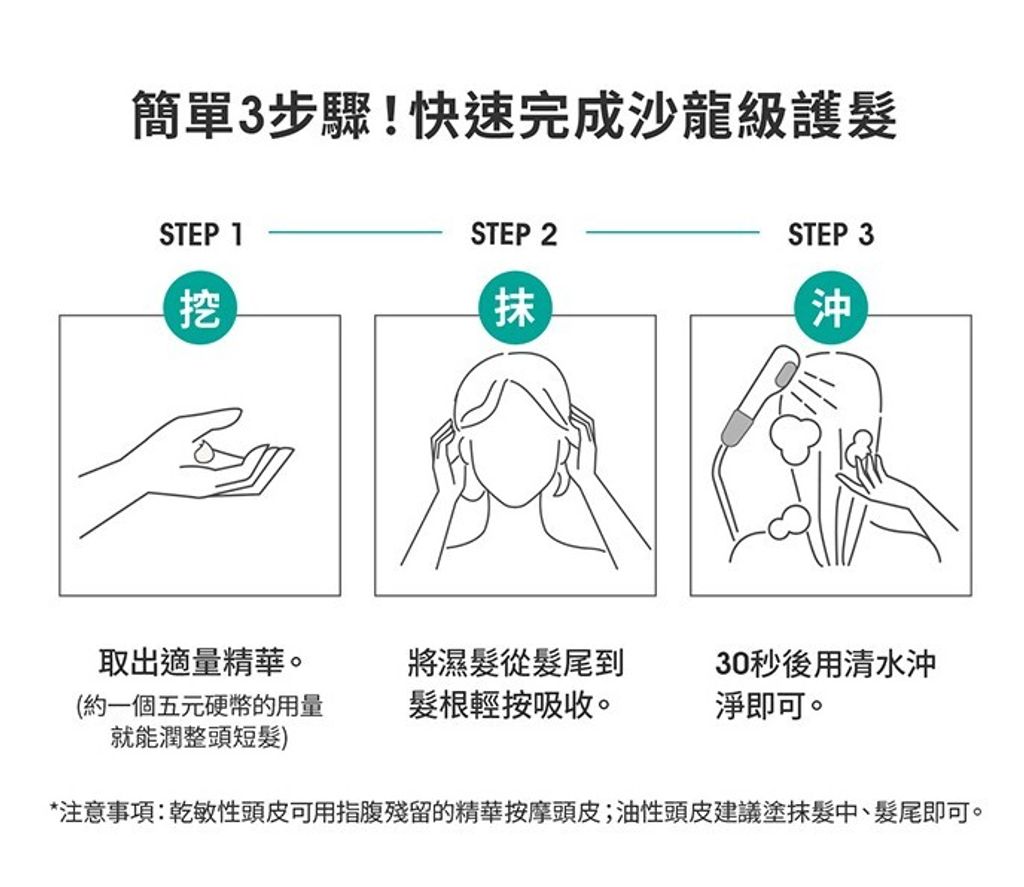 簡單3步驟!快速完成沙龍級護髮

STEP 1

挖

取出適量精華。

(約一個五元硬幣的用量就能潤整頭短髮)

STEP 2

抹

將濕髮從髮尾到髮根輕按吸收。

STEP 3

沖

30秒後用清水沖淨即可。

*注意事項:乾敏性頭皮可用指腹殘留的精華按摩頭皮;油性頭皮建議塗抹髮中、髮尾即可。