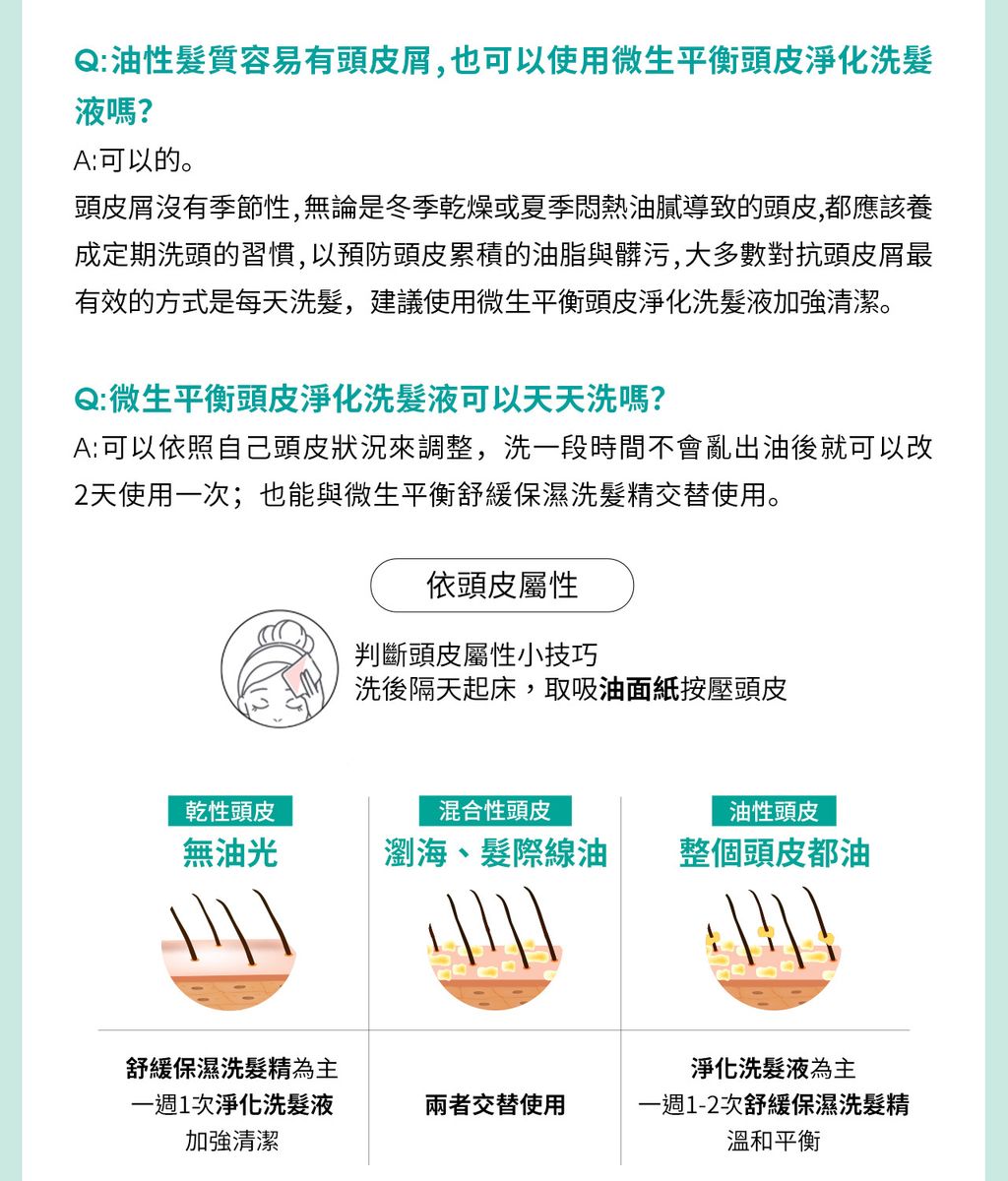 Q:油性髮質容易有頭皮屑,也可以使用微生平衡頭皮淨化洗髮液嗎?

A:可以的。

頭皮屑沒有季節性,無論是冬季乾燥或夏季悶熱油膩導致的頭皮,都應該養成定期洗頭的習慣,以預防頭皮累積的油脂與髒污,大多數對抗頭皮屑最有效的方式是每天洗髮,建議使用微生平衡頭皮淨化洗髮液加強清潔。

Q:微生平衡頭皮淨化洗髮液可以天天洗嗎?

A:可以依照自己頭皮狀況來調整,洗一段時間不會亂出油後就可以改2天使用一次;也能與微生平衡舒緩保濕洗髮精交替使用。

依頭皮屬性

判斷頭皮屬性小技巧
洗後隔天起床,取吸油面紙按壓頭皮

| 乾性頭皮 無油光 | 混合性頭皮 瀏海、髮際線油 | 油性頭皮 整個頭皮都油 |
|---|---|---|
| 舒緩保濕洗髮精為主 一週1次淨化洗髮液 加強清潔 | 兩者交替使用 | 淨化洗髮液為主 一週1-2次舒緩保濕洗髮精 溫和平衡 |