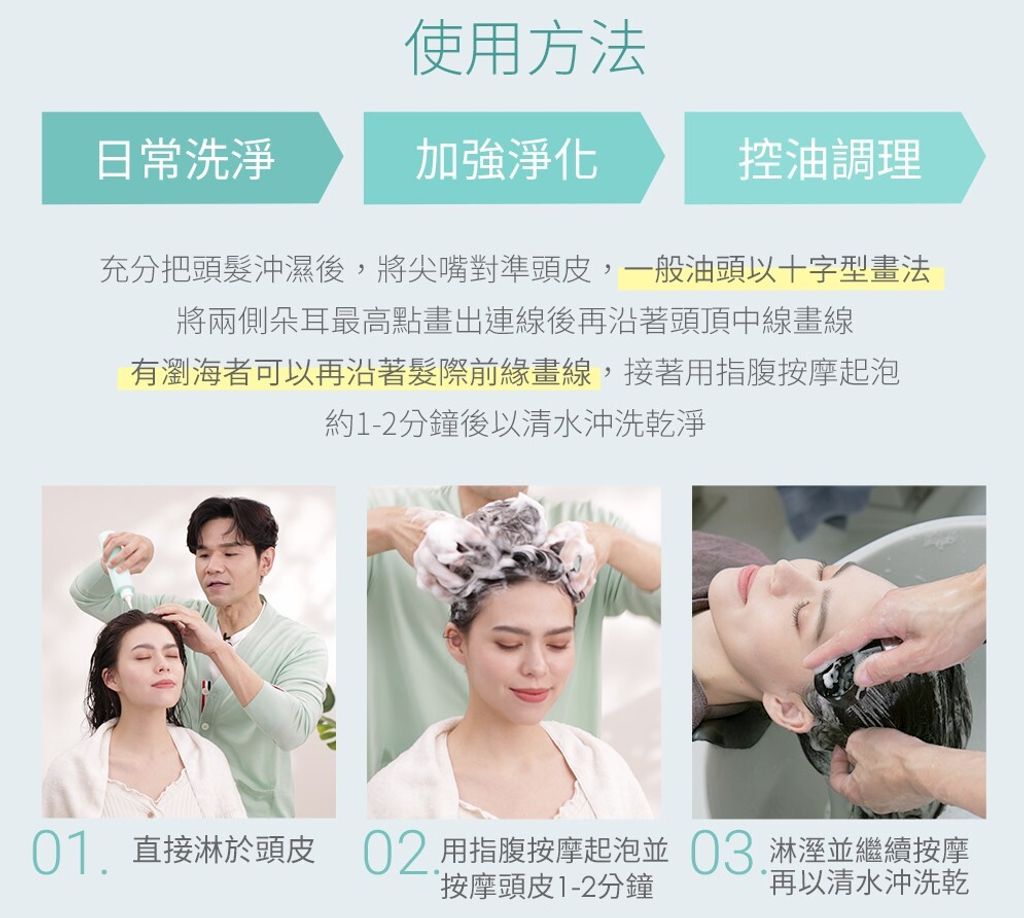 使用方法

日常洗淨

加強淨化

控油調理

充分把頭髮沖濕後，將尖嘴對準頭皮，一般油頭以十字型畫法
將兩側朵耳最高點畫出連線後再沿著頭頂中線畫線
有瀏海者可以再沿著髮際前緣畫線，接著用指腹按摩起泡
約1-2分鐘後以清水沖洗乾淨

01. 直接淋於頭皮

02. 用指腹按摩起泡並按摩頭皮1-2分鐘

03. 淋溼並繼續按摩再以清水沖洗乾