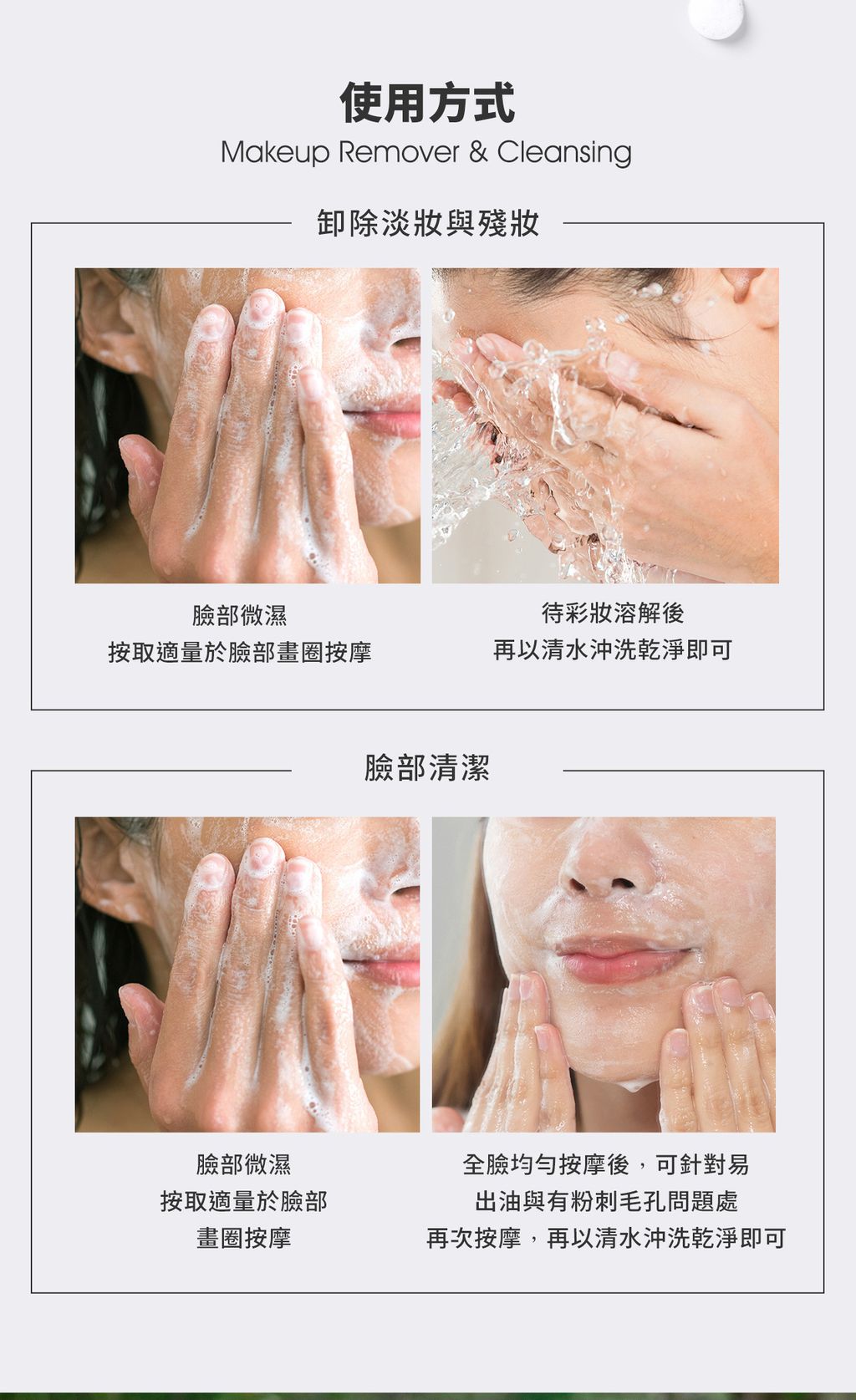 使用方式
Makeup Remover & Cleansing

卸除淡妝與殘妝

臉部微濕
按取適量於臉部畫圈按摩

待彩妝溶解後
再以清水沖洗乾淨即可

臉部清潔

臉部微濕
按取適量於臉部
畫圈按摩

全臉均勻按摩後，可針對易
出油與有粉刺毛孔問題處
再次按摩，再以清水沖洗乾淨即可