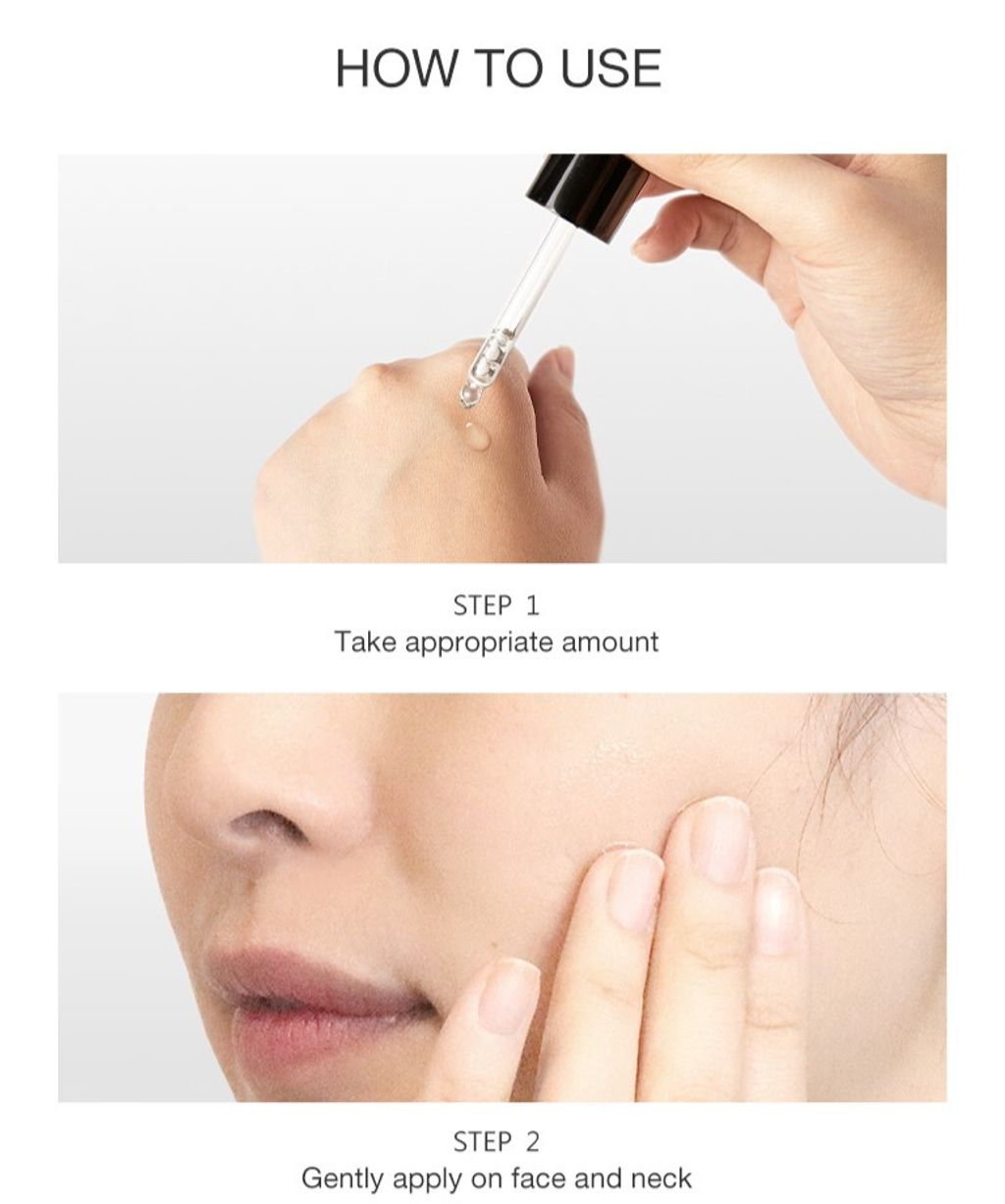 HOW TO USE

STEP 1
Take appropriate amount

STEP 2
Gently apply on face and neck