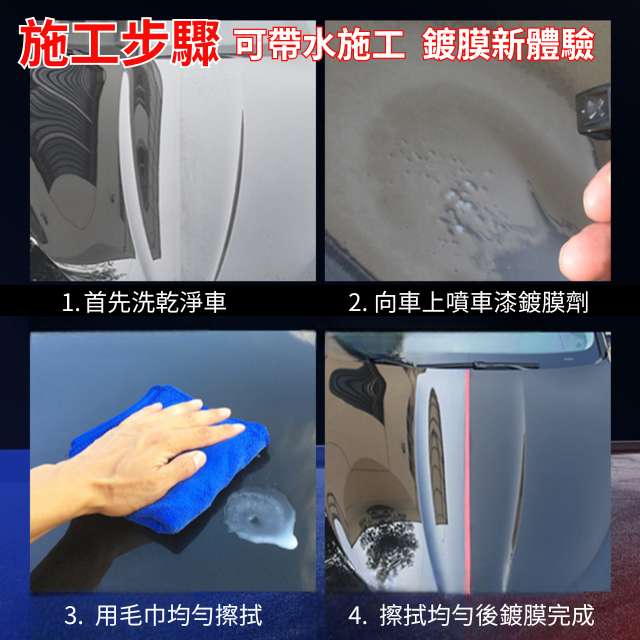 施工步驟 可帶水施工 鍍膜新體驗

1. 首先洗乾淨車

2. 向車上噴車漆鍍膜劑

3. 用毛巾均勻擦拭

4. 擦拭均勻後鍍膜完成