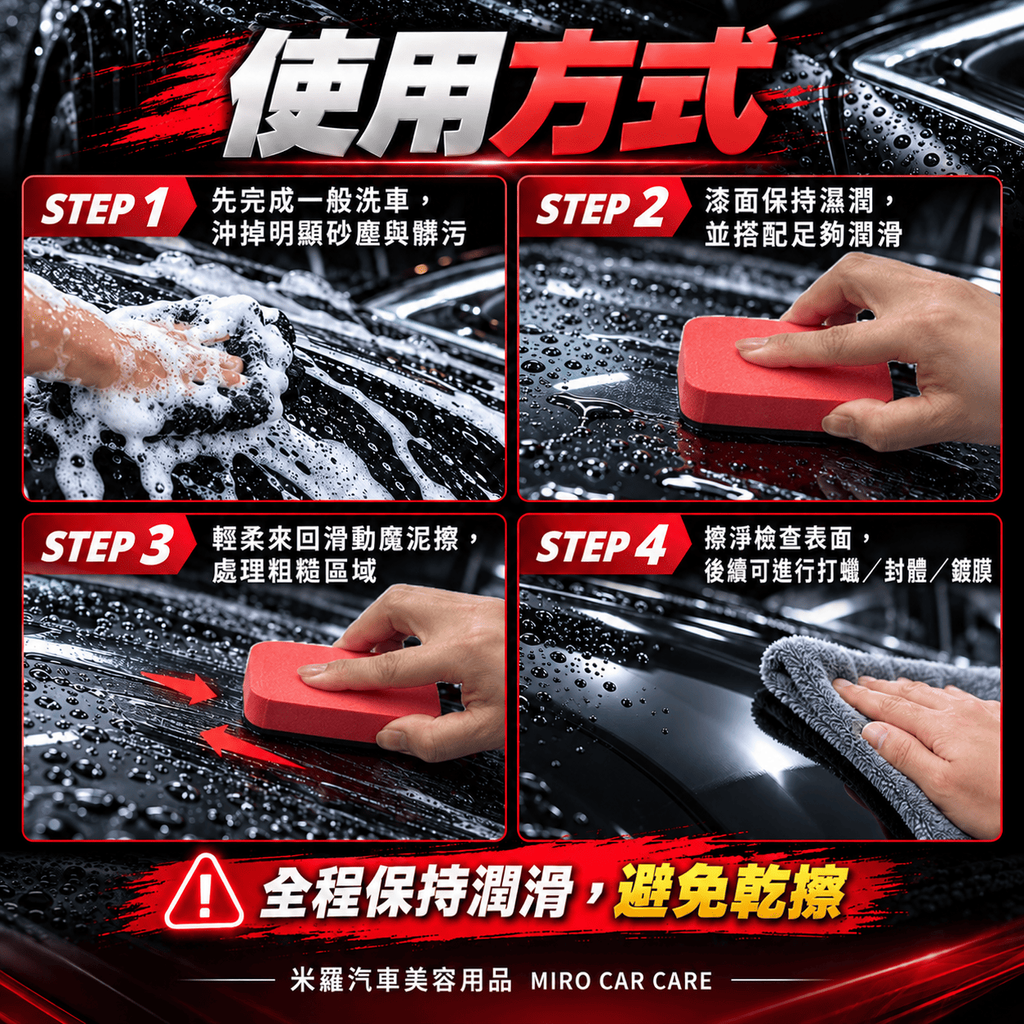 使用方式

STEP 1
先完成一般洗車，
沖掉明顯砂塵與髒污

STEP 2
漆面保持濕潤，
並搭配足夠潤滑

STEP 3
輕柔來回滑動魔泥擦，
處理粗糙區域

STEP 4
擦淨檢查表面，
後續可進行打蠟／封體／鍍膜

全程保持潤滑，避免乾擦

米羅汽車美容用品 MIRO CAR CARE