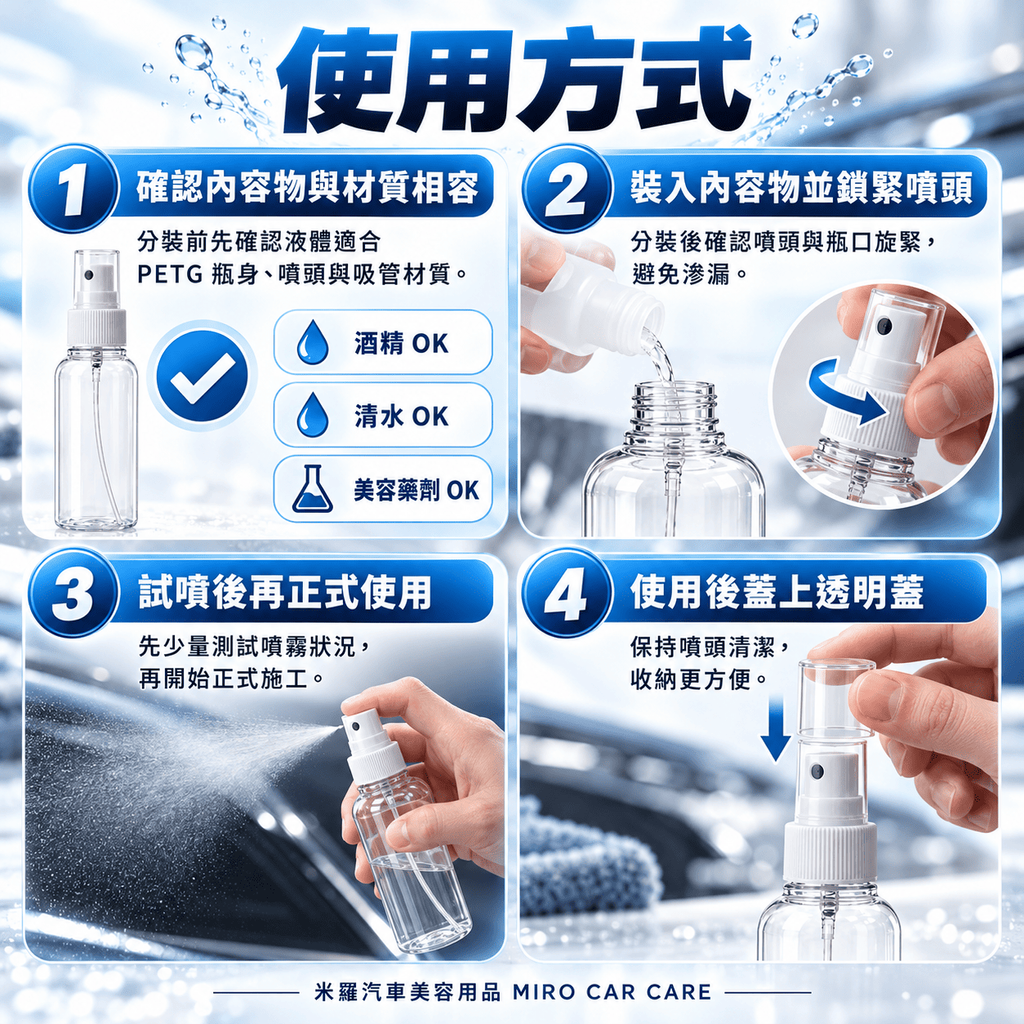 使用方式

1 確認內容物與材質相容

分裝前先確認液體適合PETG瓶身、噴頭與吸管材質。

酒精 OK

清水 OK

美容藥劑 OK

2 裝入內容物並鎖緊噴頭

分裝後確認噴頭與瓶口旋緊，避免滲漏。

3 試噴後再正式使用

先少量測試噴霧狀況，再開始正式施工。

4 使用後蓋上透明蓋

保持噴頭清潔，收納更方便。

米羅汽車美容用品 MIRO CAR CARE