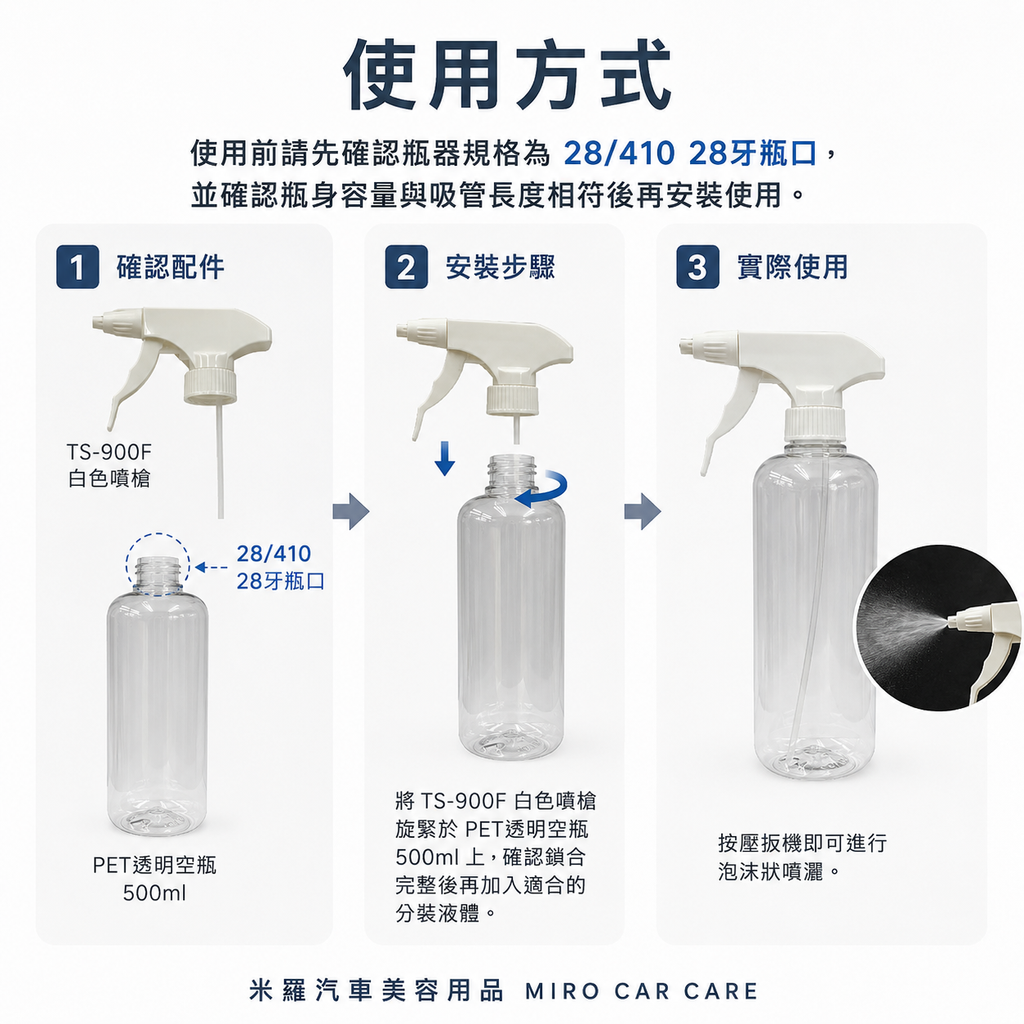 使用方式

使用前請先確認瓶器規格為 28/410 28牙瓶口，並確認瓶身容量與吸管長度相符後再安裝使用。

1 確認配件

TS-900F
白色噴槍

28/410
28牙瓶口

PET透明空瓶
500ml

2 安裝步驟

將 TS-900F 白色噴槍旋緊於 PET透明空瓶 500ml 上，確認鎖合完整後再加入適合的分裝液體。

3 實際使用

按壓扳機即可進行泡沫狀噴灑。

米羅汽車美容用品 MIRO CAR CARE