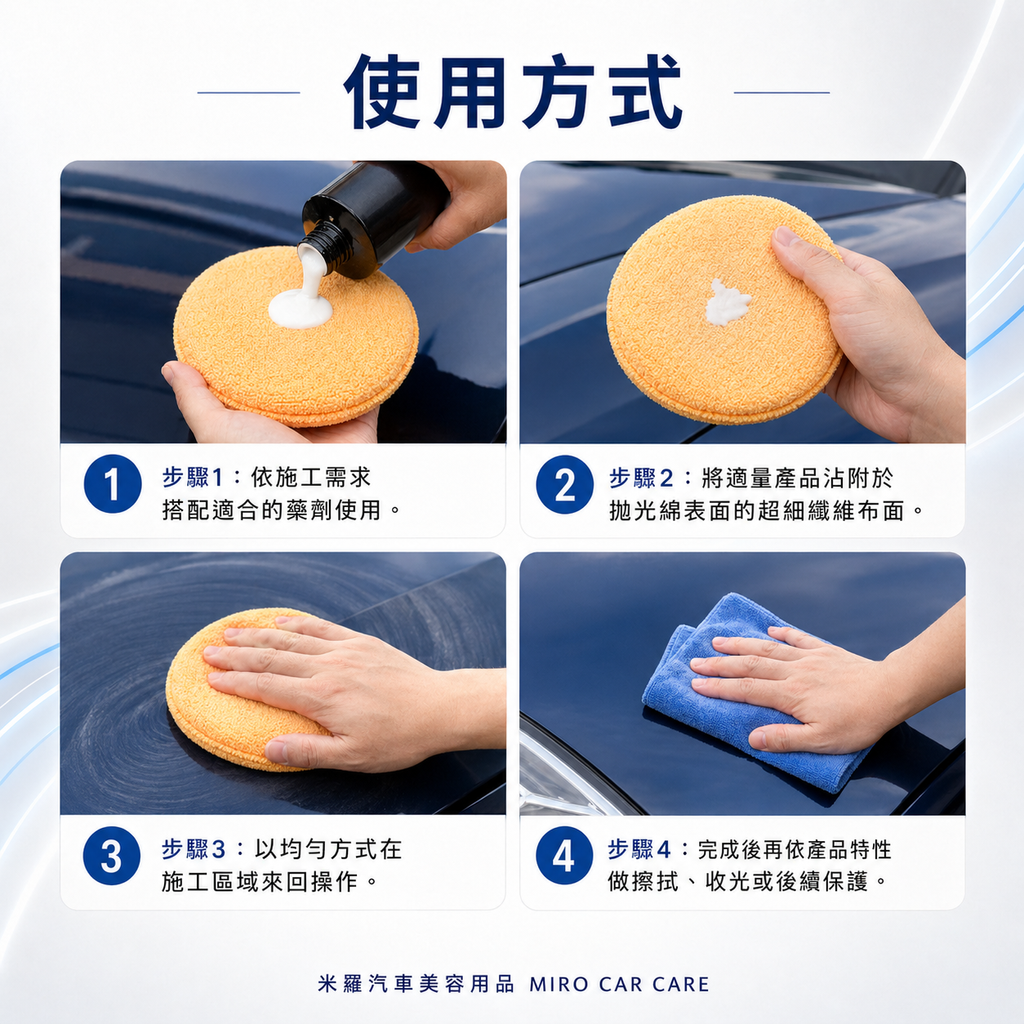 使用方式

1 步驟1：依施工需求搭配適合的藥劑使用。

2 步驟2：將適量產品沾附於拋光綿表面的超細纖維布面。

3 步驟3：以均勻方式在施工區域來回操作。

4 步驟4：完成後再依產品特性做擦拭、收光或後續保護。

米羅汽車美容用品 MIRO CAR CARE