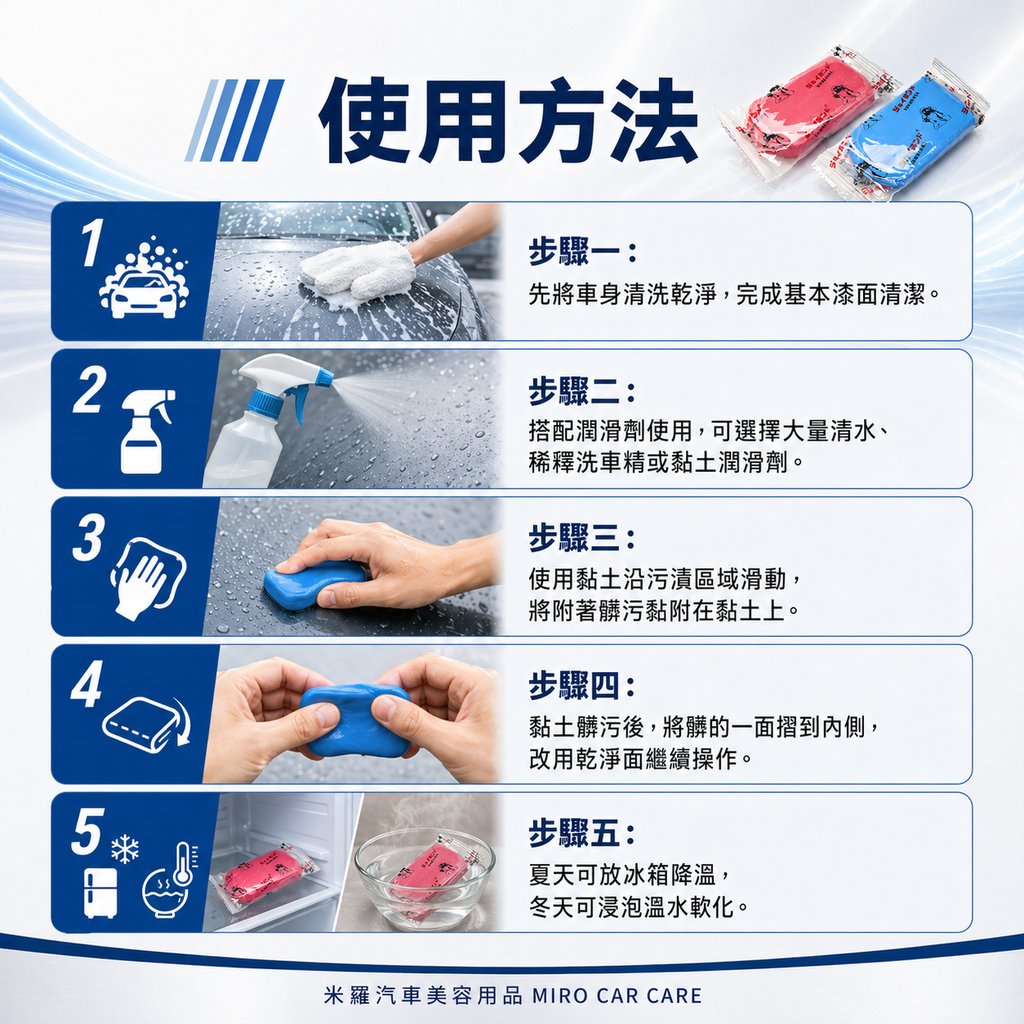 使用方法

1
步驟一：
先將車身清洗乾淨，完成基本漆面清潔。

2
步驟二：
搭配潤滑劑使用，可選擇大量清水、稀釋洗車精或黏土潤滑劑。

3
步驟三：
使用黏土沿污漬區域滑動，將附著髒污黏附在黏土上。

4
步驟四：
黏土髒污後，將髒的一面摺到內側，改用乾淨面繼續操作。

5
步驟五：
夏天可放冰箱降溫，冬天可浸泡溫水軟化。

米羅汽車美容用品 MIRO CAR CARE