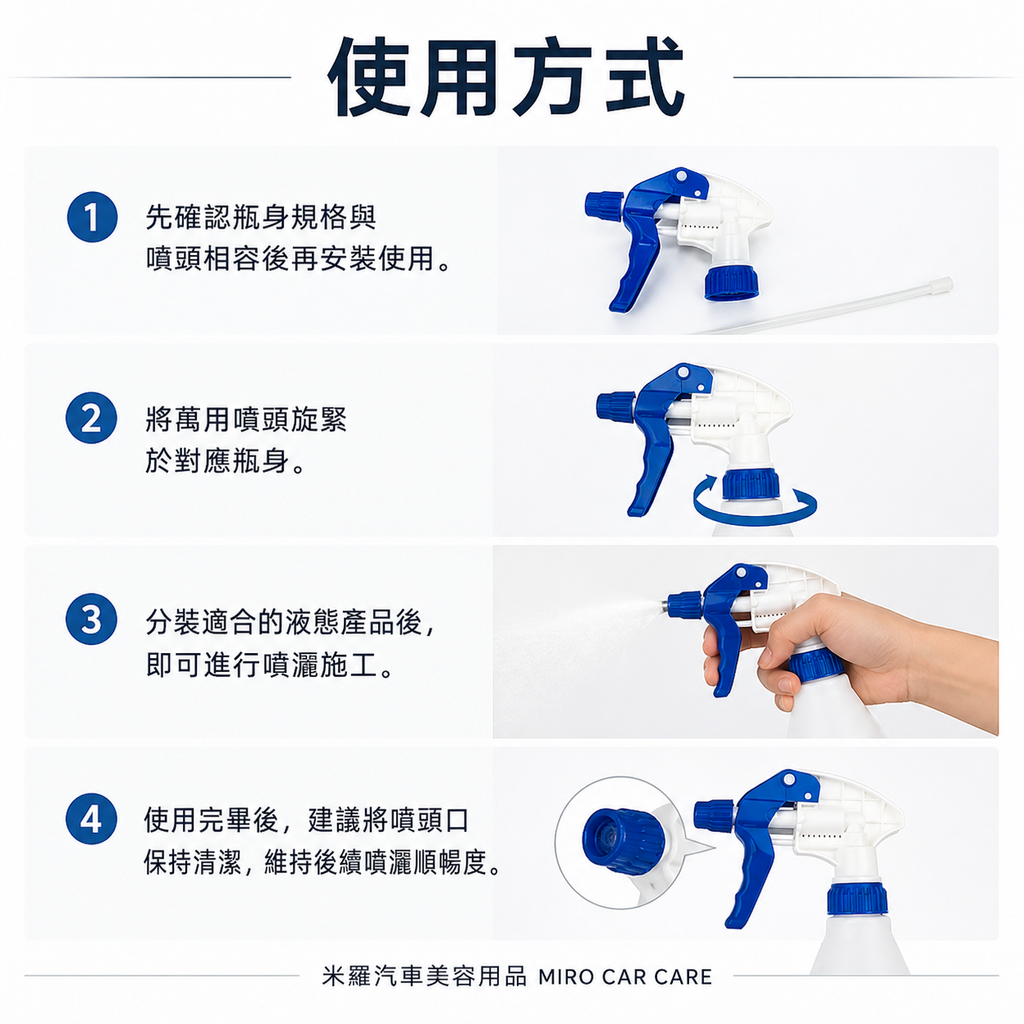 使用方式

1 先確認瓶身規格與噴頭相容後再安裝使用。

2 將萬用噴頭旋緊於對應瓶身。

3 分裝適合的液態產品後，即可進行噴灑施工。

4 使用完畢後，建議將噴頭口保持清潔，維持後續噴灑順暢度。

米羅汽車美容用品 MIRO CAR CARE