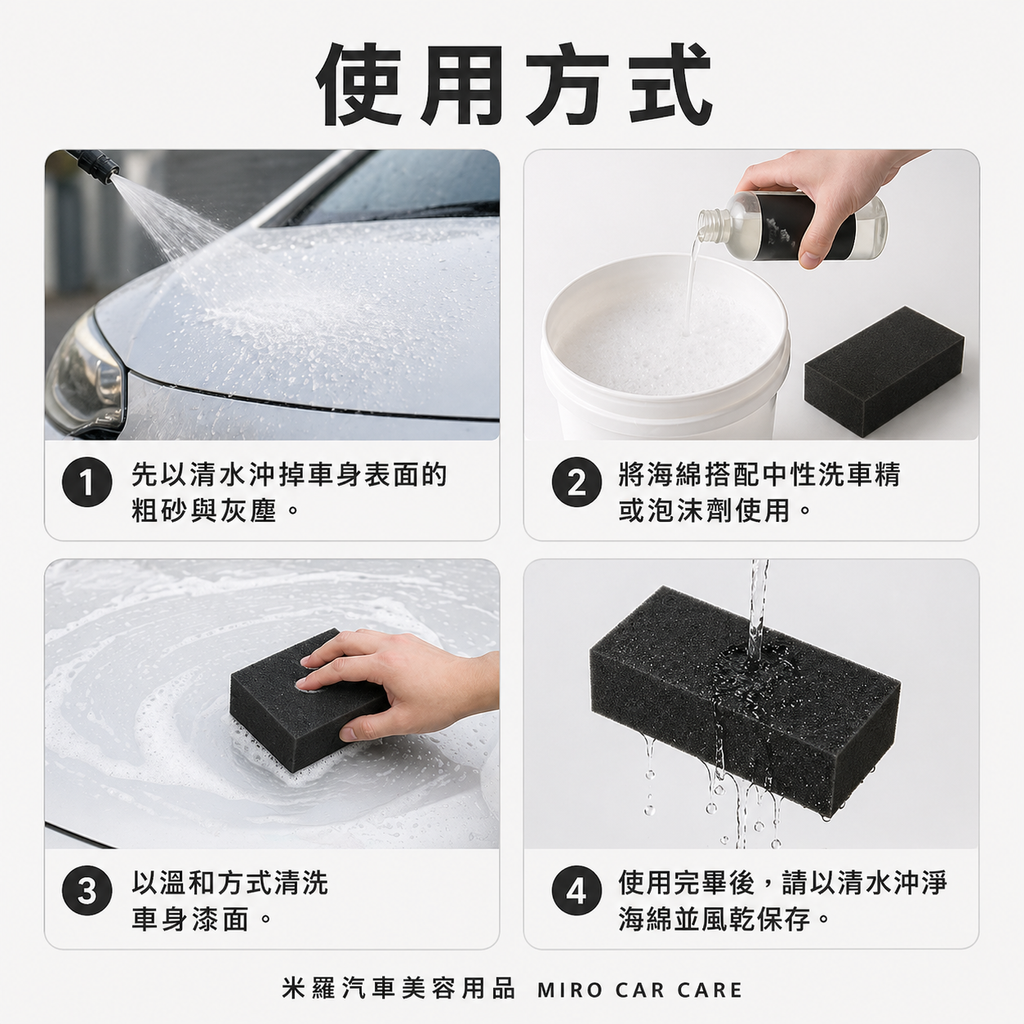 使用方式

1 先以清水沖掉車身表面的粗砂與灰塵。

2 將海綿搭配中性洗車精或泡沫劑使用。

3 以溫和方式清洗車身漆面。

4 使用完畢後，請以清水沖淨海綿並風乾保存。

米羅汽車美容用品 MIRO CAR CARE