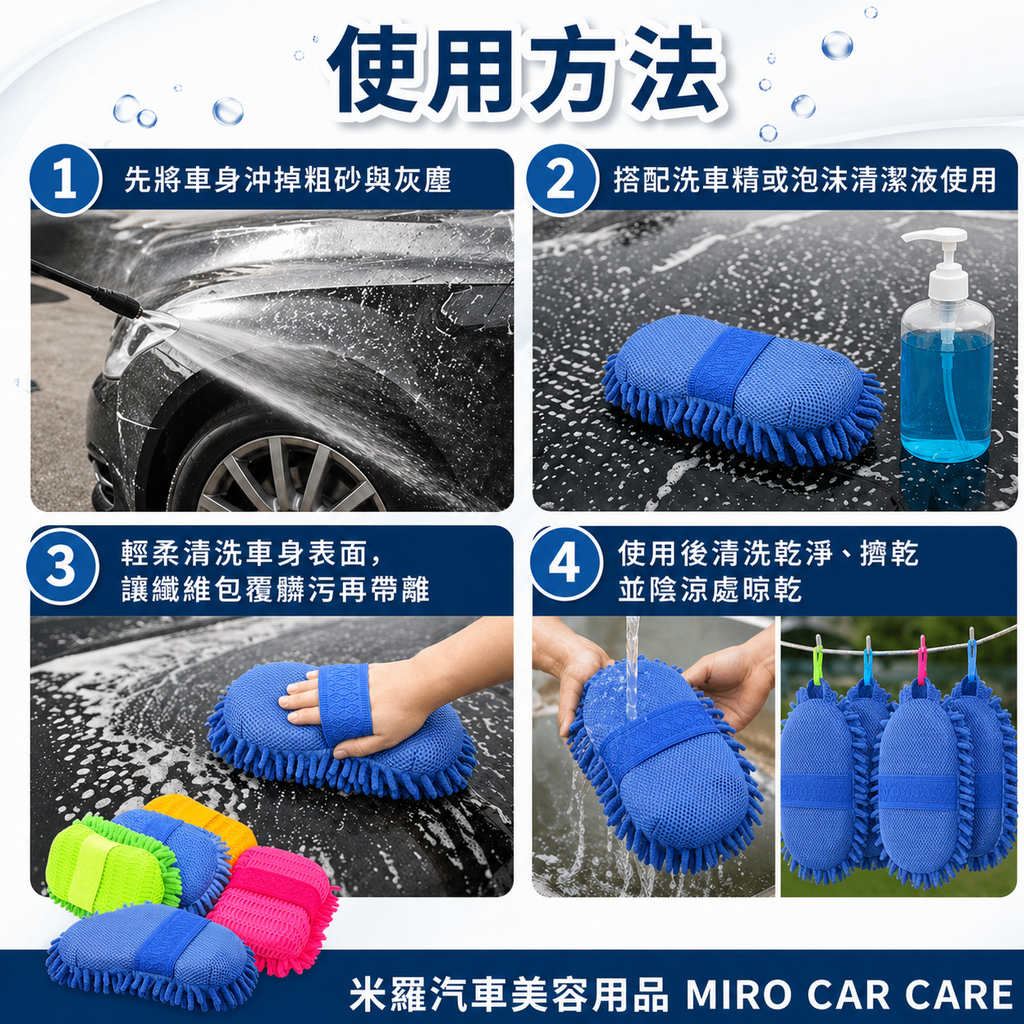 使用方法

1 先將車身沖掉粗砂與灰塵

2 搭配洗車精或泡沫清潔液使用

3 輕柔清洗車身表面，讓纖維包覆髒污再帶離

4 使用後清洗乾淨、擠乾並陰涼處晾乾

米羅汽車美容用品 MIRO CAR CARE