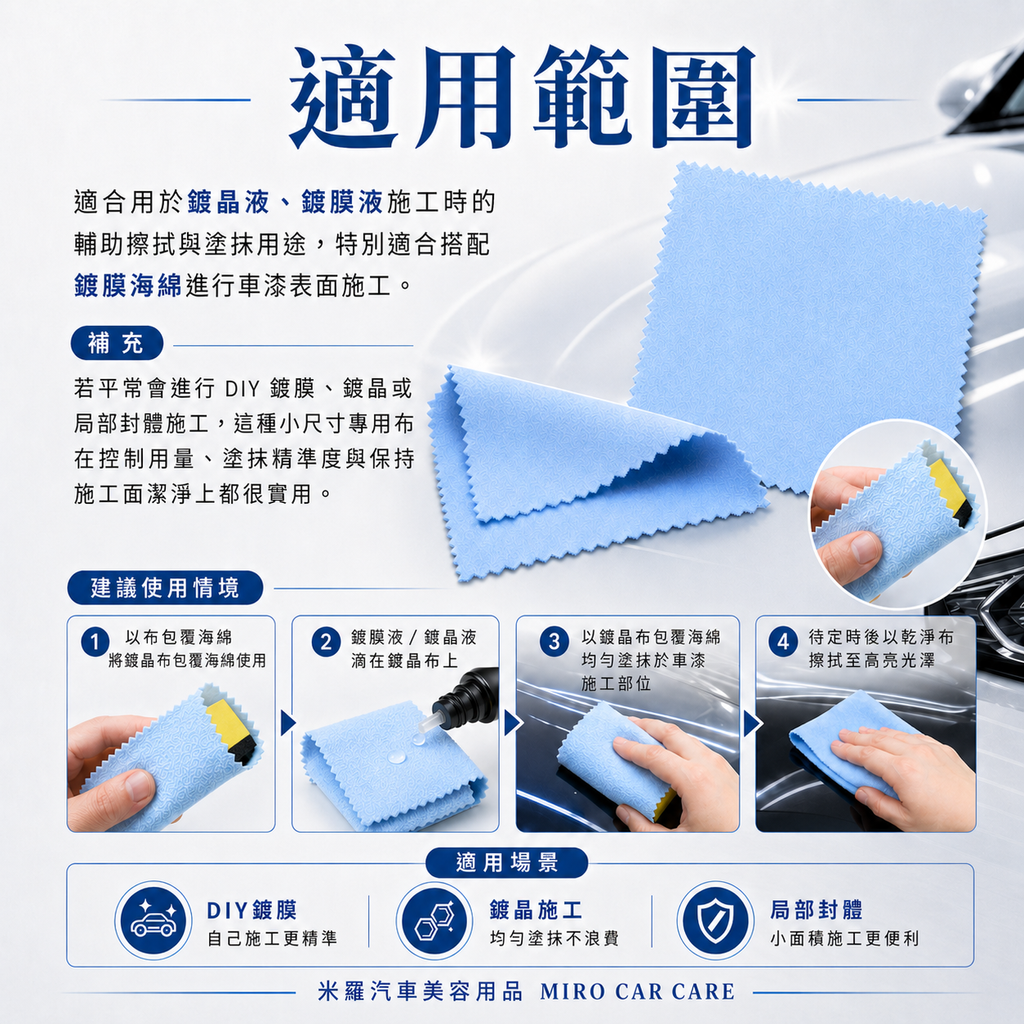 適用範圍

適合用於鍍晶液、鍍膜液施工時的輔助擦拭與塗抹用途，特別適合搭配鍍膜海綿進行車漆表面施工。

補充

若平常會進行 DIY 鍍膜、鍍晶或局部封體施工，這種小尺寸專用布在控制用量、塗抹精準度與保持施工面潔淨上都很實用。

建議使用情境

1 以布包覆海綿 將鍍晶布包覆海綿使用

2 鍍膜液 / 鍍晶液 滴在鍍晶布上

3 以鍍晶布包覆海綿 均勻塗抹於車漆 施工部位

4 待定時後以乾淨布 擦拭至高亮光澤

適用場景

DIY鍍膜
自己施工更精準

鍍晶施工
均勻塗抹不浪費

局部封體
小面積施工更便利

米羅汽車美容用品 MIRO CAR CARE