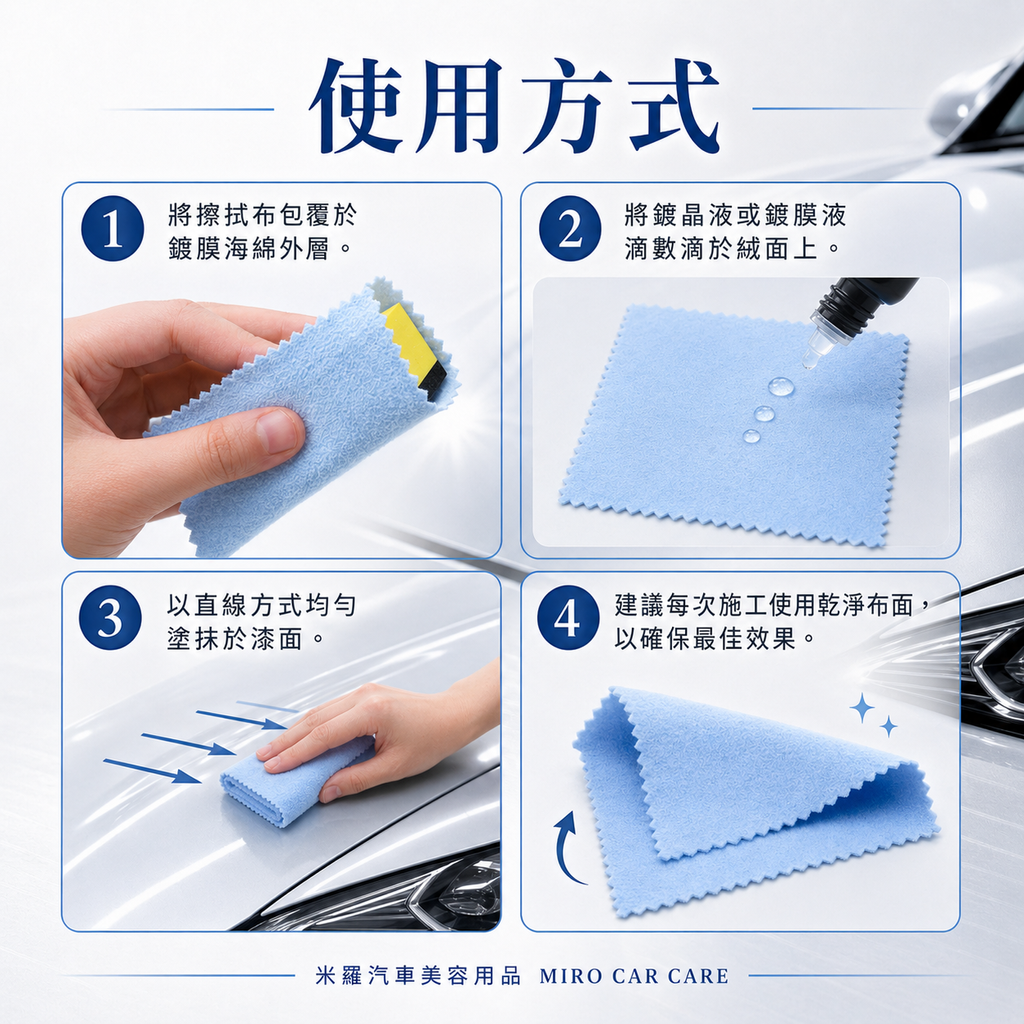 使用方式

1 將擦拭布包覆於鍍膜海綿外層。

2 將鍍晶液或鍍膜液滴數滴於絨面上。

3 以直線方式均勻塗抹於漆面。

4 建議每次施工使用乾淨布面，以確保最佳效果。

米羅汽車美容用品 MIRO CAR CARE