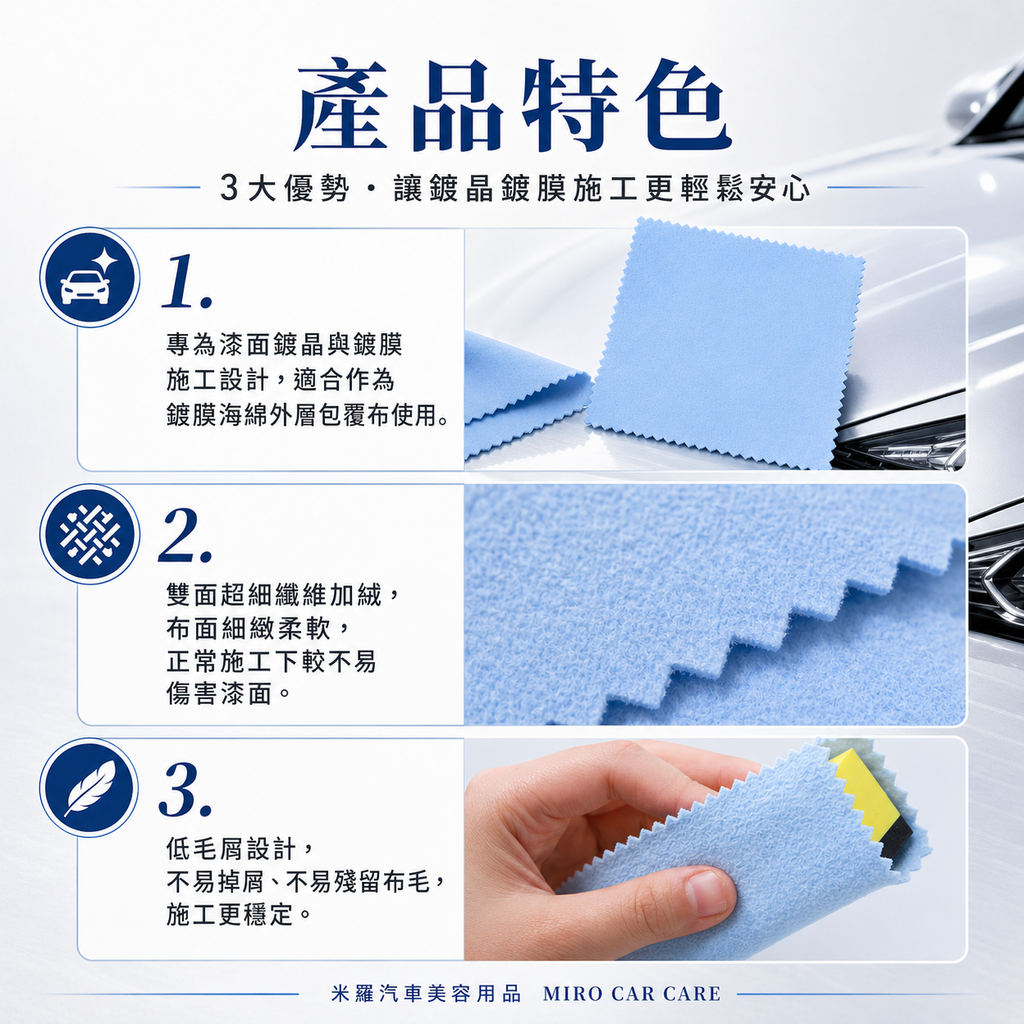 產品特色

3大優勢・讓鍍晶鍍膜施工更輕鬆安心

1.

專為漆面鍍晶與鍍膜施工設計，適合作為鍍膜海綿外層包覆布使用。

2.

雙面超細纖維加絨，布面細緻柔軟，正常施工下較不易傷害漆面。

3.

低毛屑設計，不易掉屑、不易殘留布毛，施工更穩定。

米羅汽車美容用品 MIRO CAR CARE