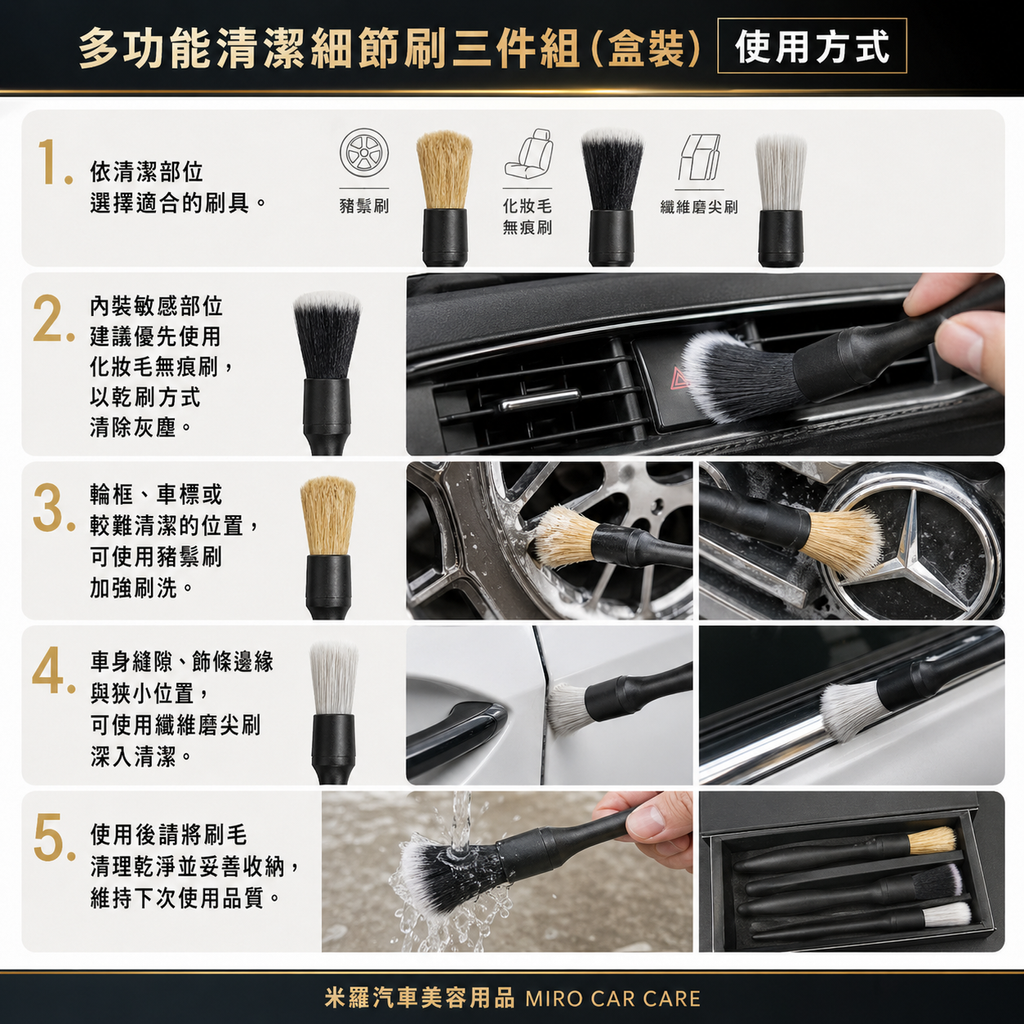 多功能清潔細節刷三件組(盒裝) 使用方式

1. 依清潔部位選擇適合的刷具。

豬鬃刷

化妝毛無痕刷

纖維磨尖刷

2. 內裝敏感部位建議優先使用化妝毛無痕刷，以乾刷方式清除灰塵。

3. 輪框、車標或較難清潔的位置，可使用豬鬃刷加強刷洗。

4. 車身縫隙、飾條邊緣與狹小位置，可使用纖維磨尖刷深入清潔。

5. 使用後請將刷毛清理乾淨並妥善收納，維持下次使用品質。

米羅汽車美容用品 MIRO CAR CARE