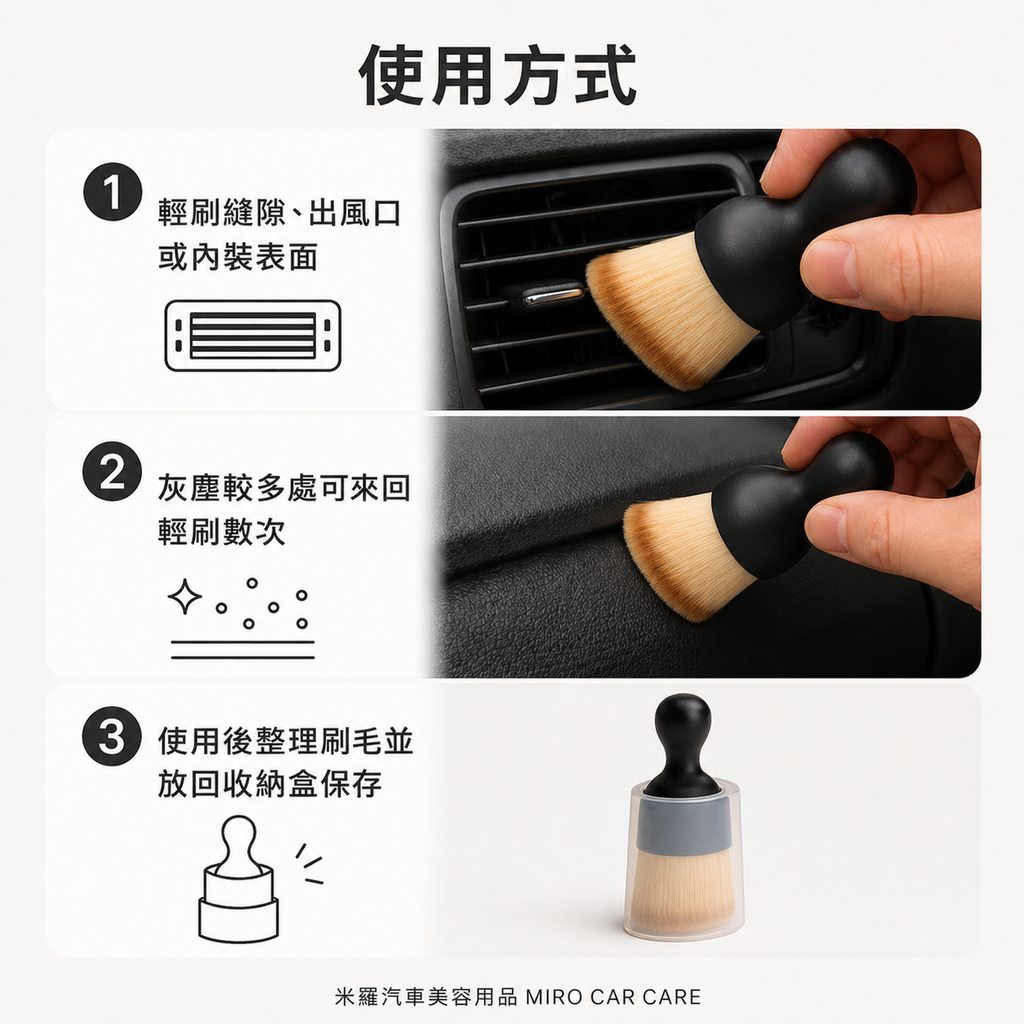 使用方式

1 輕刷縫隙、出風口或內裝表面

2 灰塵較多處可來回輕刷數次

3 使用後整理刷毛並放回收納盒保存

米羅汽車美容用品 MIRO CAR CARE