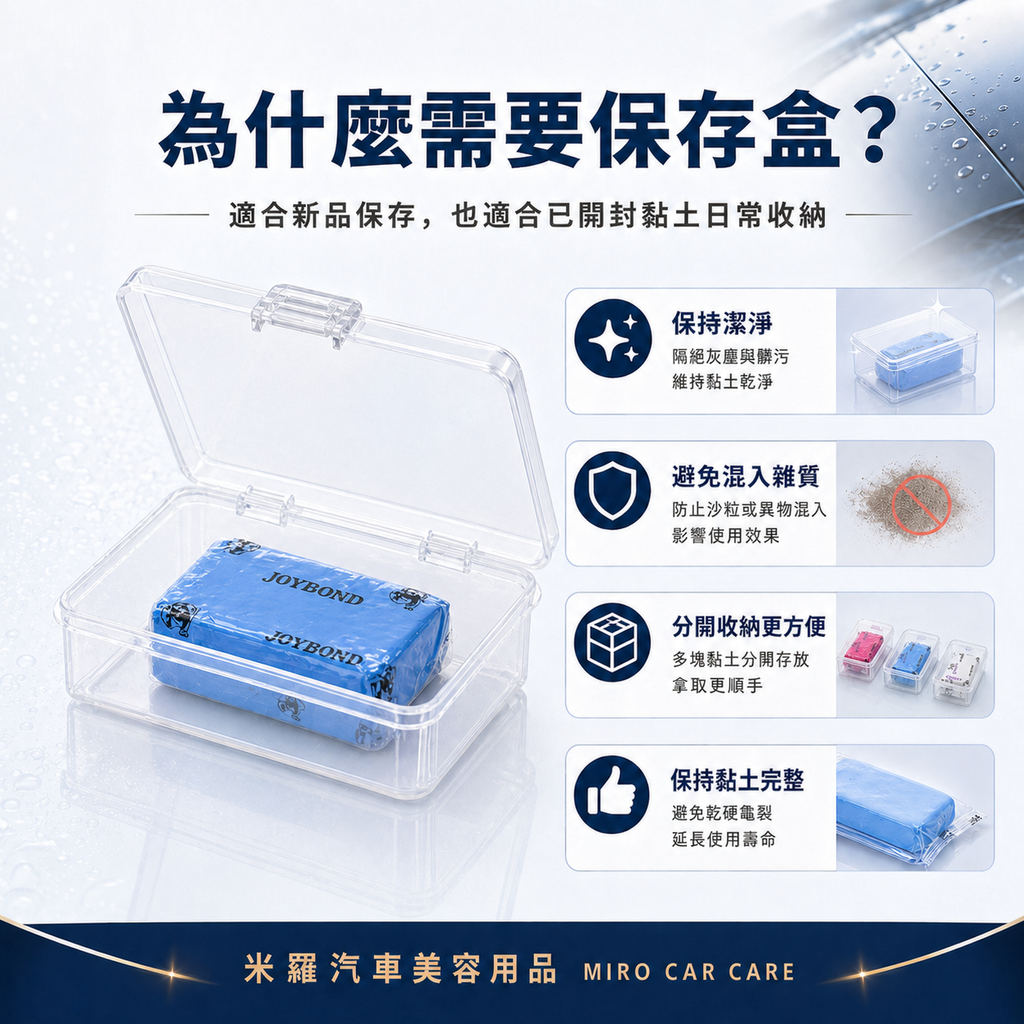 為什麼需要保存盒？

適合新品保存，也適合已開封黏土日常收納

JOYBOND

JOYBOND

保持潔淨
隔絕灰塵與髒污
維持黏土乾淨

避免混入雜質
防止沙粒或異物混入
影響使用效果

分開收納更方便
多塊黏土分開存放
拿取更順手

保持黏土完整
避免乾硬龜裂
延長使用壽命

米羅汽車美容用品 MIRO CAR CARE