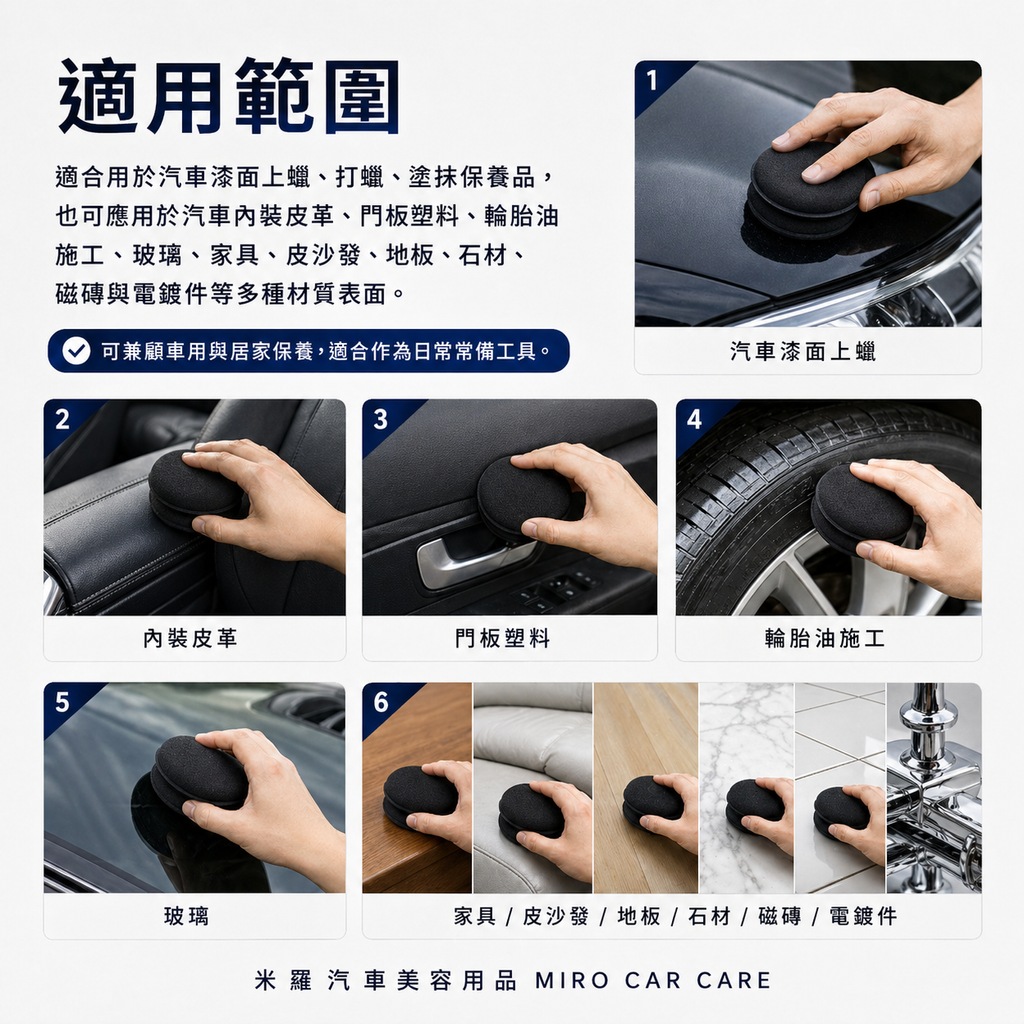 適用範圍

適合用於汽車漆面上蠟、打蠟、塗抹保養品，也可應用於汽車內裝皮革、門板塑料、輪胎油施工、玻璃、家具、皮沙發、地板、石材、磁磚與電鍍件等多種材質表面。

可兼顧車用與居家保養，適合作為日常常備工具。

1
汽車漆面上蠟

2
內裝皮革

3
門板塑料

4
輪胎油施工

5
玻璃

6
家具 / 皮沙發 / 地板 / 石材 / 磁磚 / 電鍍件

米羅汽車美容用品 MIRO CAR CARE