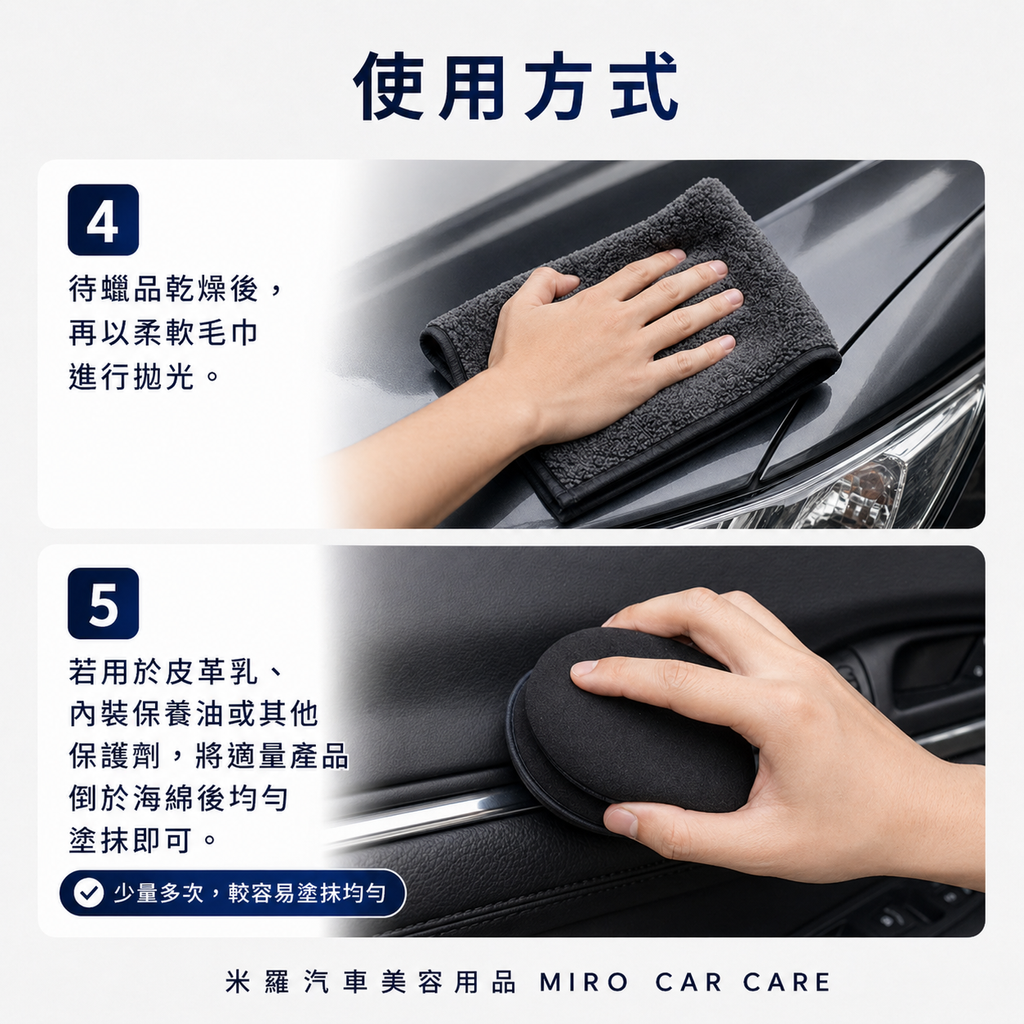 使用方式

4

待蠟品乾燥後，再以柔軟毛巾進行拋光。

5

若用於皮革乳、內裝保養油或其他保護劑，將適量產品倒於海綿後均勻塗抹即可。

少量多次，較容易塗抹均勻

米羅汽車美容用品 MIRO CAR CARE