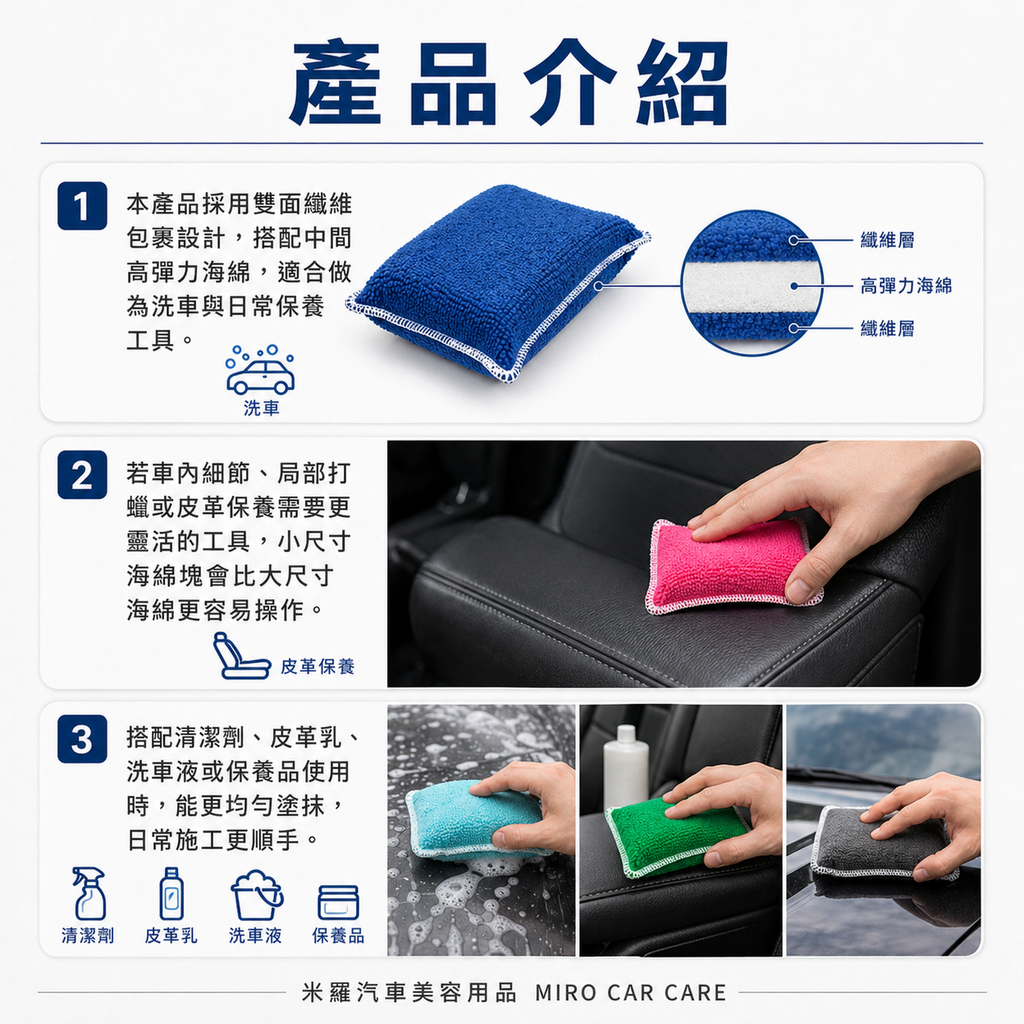 產品介紹

1
本產品採用雙面纖維包裹設計，搭配中間高彈力海綿，適合做為洗車與日常保養工具。

洗車

纖維層
高彈力海綿
纖維層

2
若車內細節、局部打蠟或皮革保養需要更靈活的工具，小尺寸海綿塊會比大尺寸海綿更容易操作。

皮革保養

3
搭配清潔劑、皮革乳、洗車液或保養品使用時，能更均勻塗抹，日常施工更順手。

清潔劑 皮革乳 洗車液 保養品

米羅汽車美容用品 MIRO CAR CARE