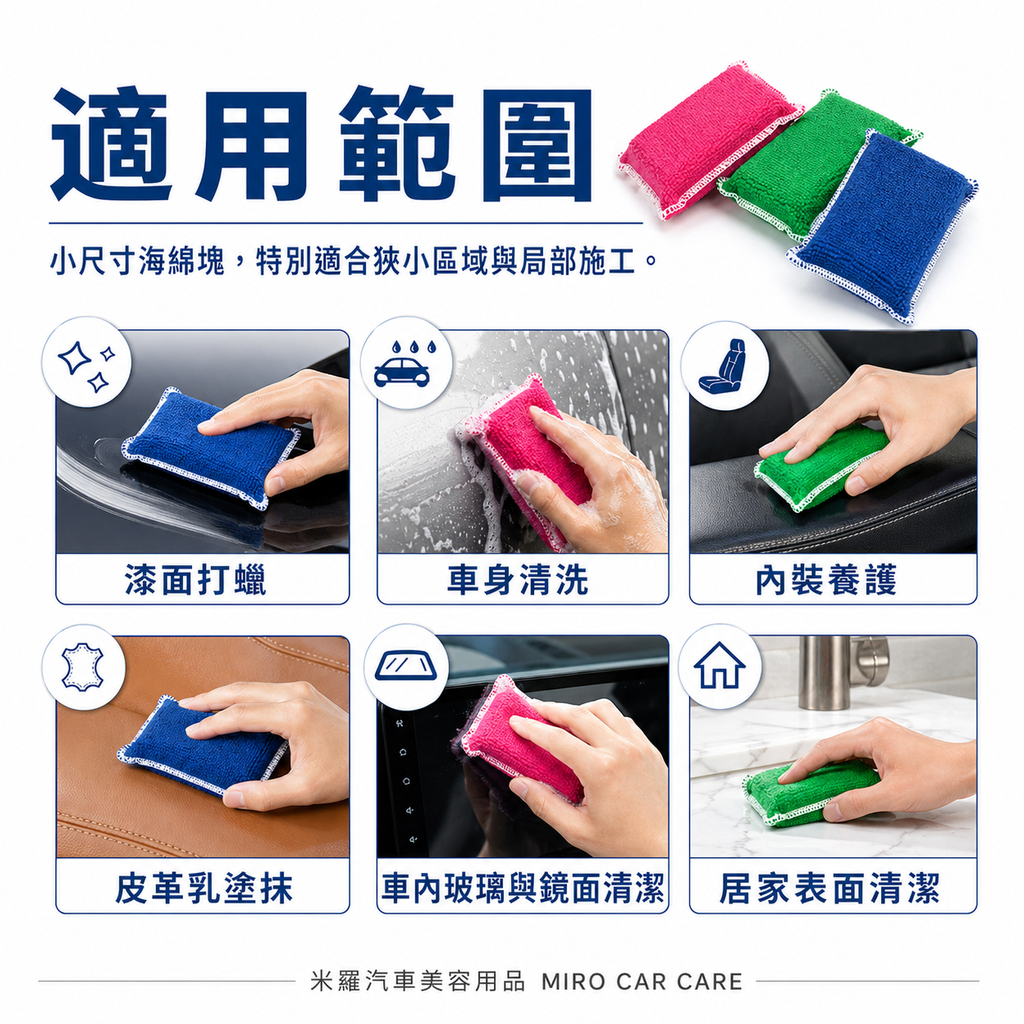 適用範圍

小尺寸海綿塊，特別適合狹小區域與局部施工。

漆面打蠟

車身清洗

內裝養護

皮革乳塗抹

車內玻璃與鏡面清潔

居家表面清潔

米羅汽車美容用品 MIRO CAR CARE