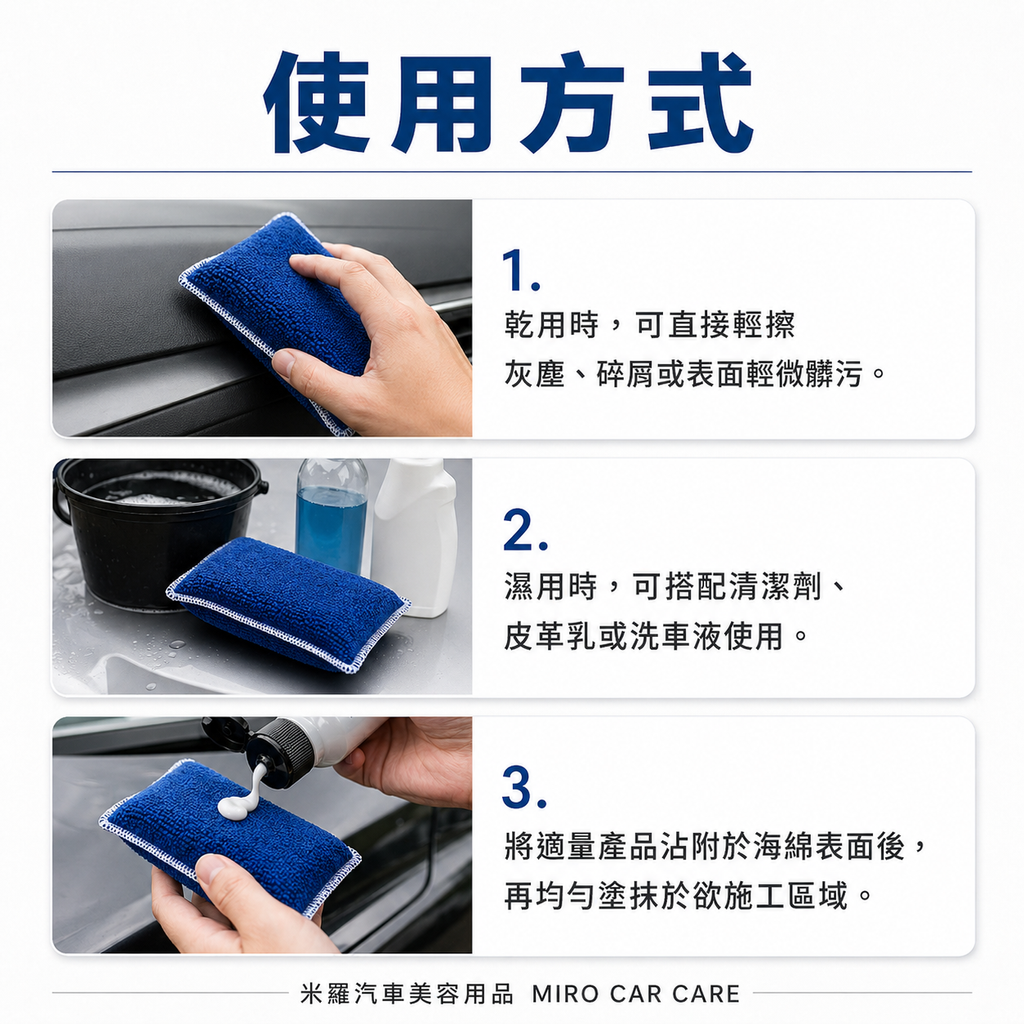 使用方式

1.
乾用時，可直接輕擦灰塵、碎屑或表面輕微髒污。

2.
濕用時，可搭配清潔劑、皮革乳或洗車液使用。

3.
將適量產品沾附於海綿表面後，再均勻塗抹於欲施工區域。

米羅汽車美容用品 MIRO CAR CARE