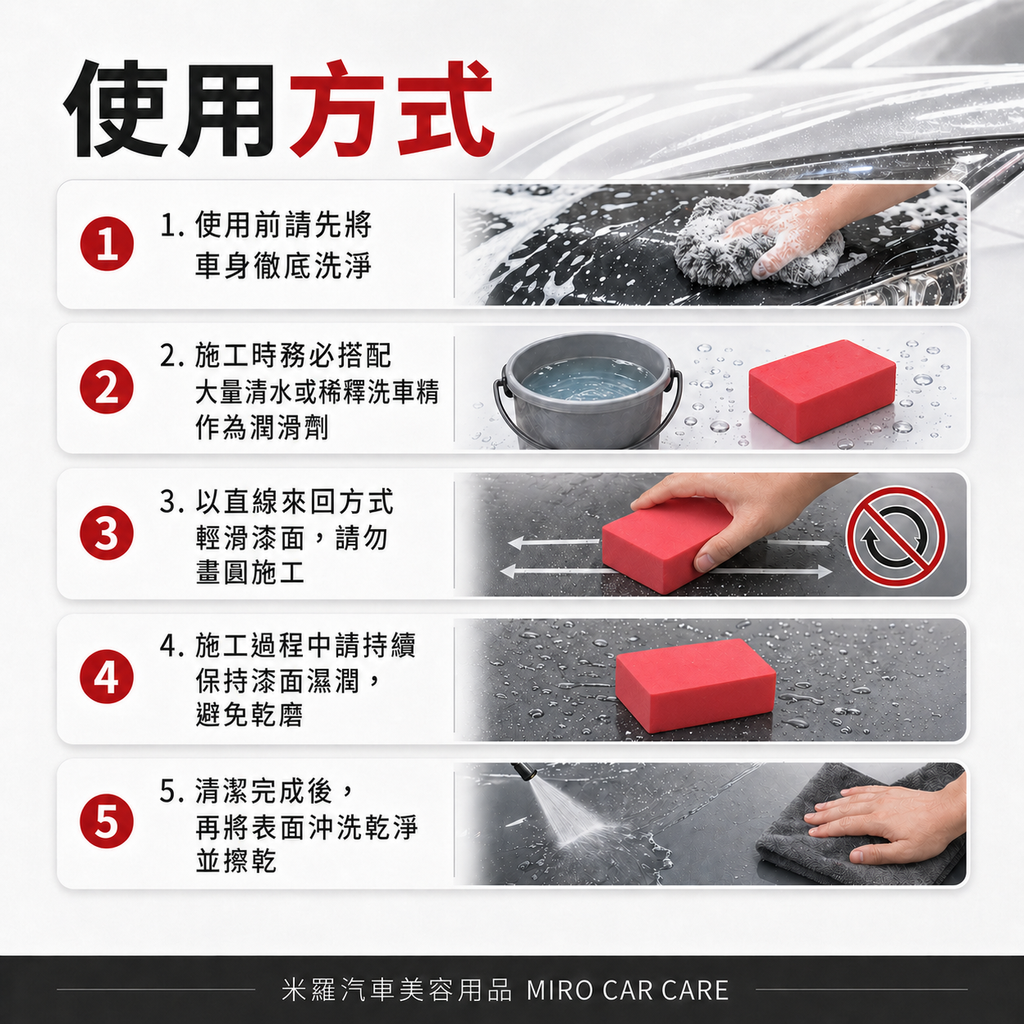 使用方式

1

1. 使用前請先將車身徹底洗淨

2

2. 施工時務必搭配大量清水或稀釋洗車精作為潤滑劑

3

3. 以直線來回方式輕滑漆面，請勿畫圓施工

4

4. 施工過程中請持續保持漆面濕潤，避免乾磨

5

5. 清潔完成後，再將表面沖洗乾淨並擦乾

米羅汽車美容用品 MIRO CAR CARE