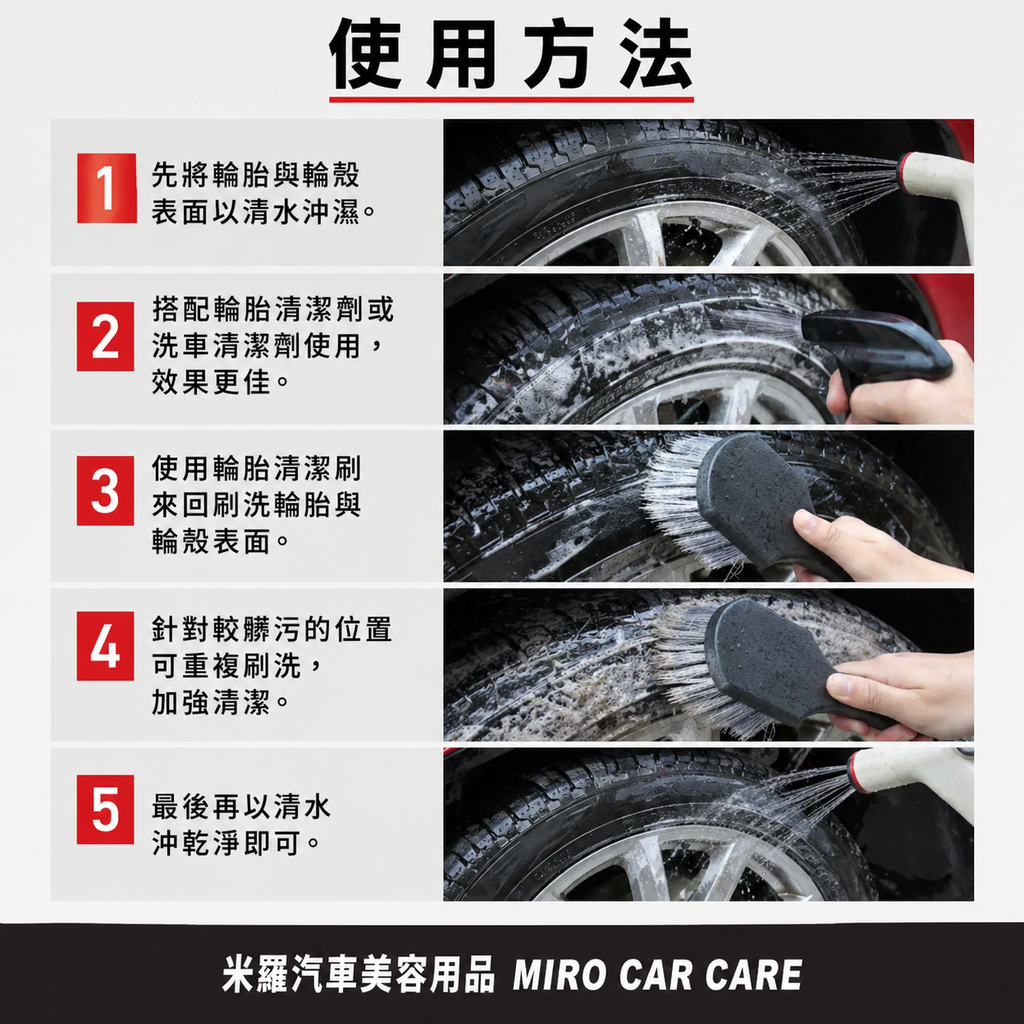 使用方法

1 先將輪胎與輪殼表面以清水沖濕。

2 搭配輪胎清潔劑或洗車清潔劑使用，效果更佳。

3 使用輪胎清潔刷來回刷洗輪胎與輪殼表面。

4 針對較髒污的位置可重複刷洗，加強清潔。

5 最後再以清水沖乾淨即可。

米羅汽車美容用品 MIRO CAR CARE