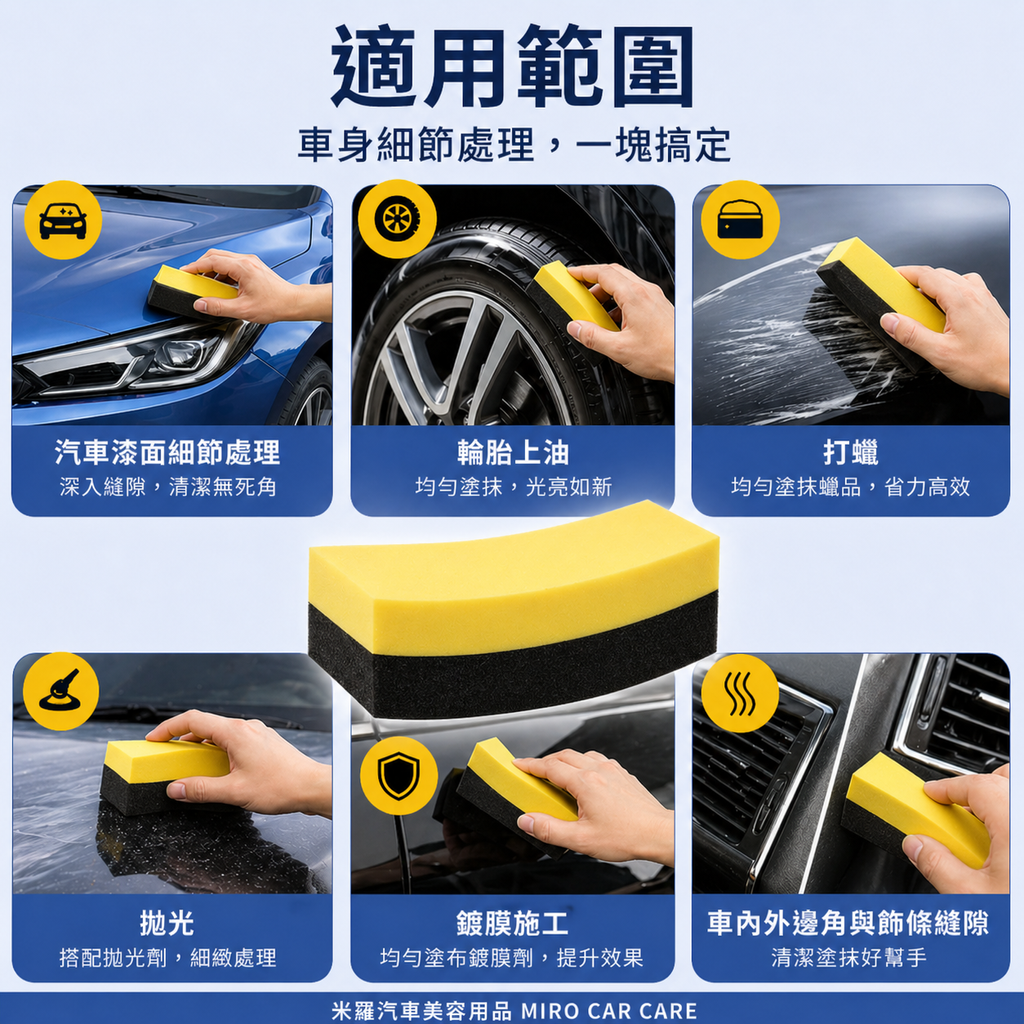 適用範圍

車身細節處理，一塊搞定

汽車漆面細節處理

深入縫隙，清潔無死角

輪胎上油

均勻塗抹，光亮如新

打蠟

均勻塗抹蠟品，省力高效

拋光

搭配拋光劑，細緻處理

鍍膜施工

均勻塗布鍍膜劑，提升效果

車內外邊角與飾條縫隙

清潔塗抹好幫手

米羅汽車美容用品 MIRO CAR CARE