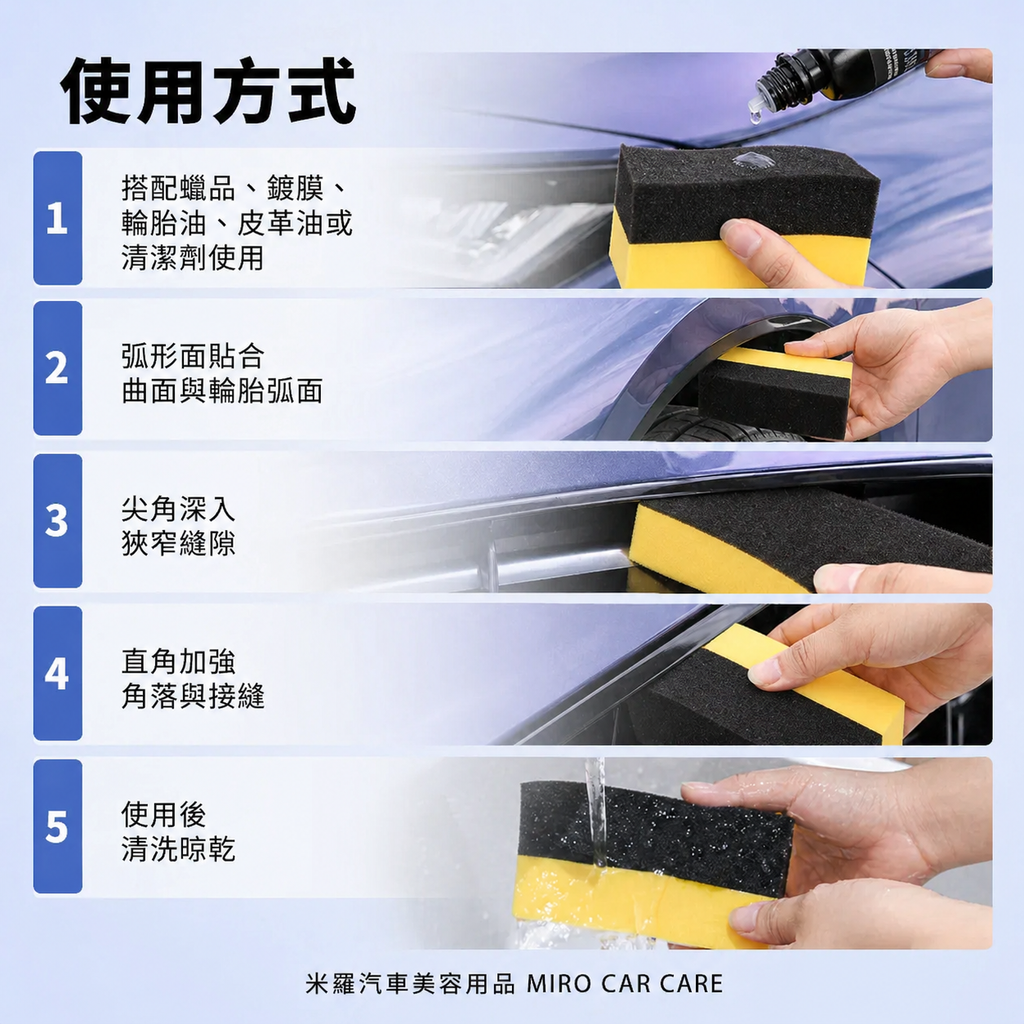 使用方式

1
搭配蠟品、鍍膜、輪胎油、皮革油或清潔劑使用

2
弧形面貼合曲面與輪胎弧面

3
尖角深入狹窄縫隙

4
直角加強角落與接縫

5
使用後清洗晾乾

米羅汽車美容用品 MIRO CAR CARE