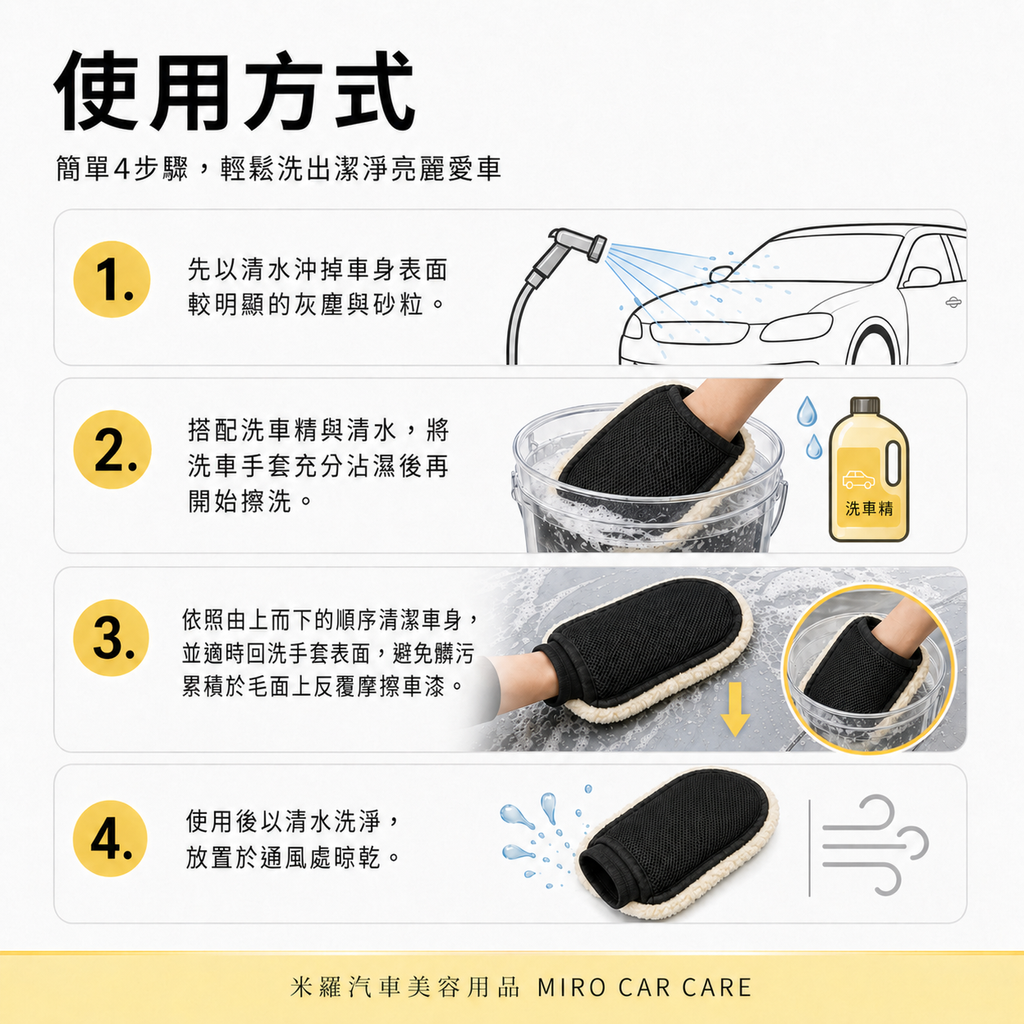 使用方式

簡單4步驟，輕鬆洗出潔淨亮麗愛車

1.
先以清水沖掉車身表面較明顯的灰塵與砂粒。

2.
搭配洗車精與清水，將洗車手套充分沾濕後再開始擦洗。

洗車精

3.
依照由上而下的順序清潔車身，並適時回洗手套表面，避免髒污累積於毛面上反覆摩擦車漆。

4.
使用後以清水洗淨，放置於通風處晾乾。

米羅汽車美容用品 MIRO CAR CARE