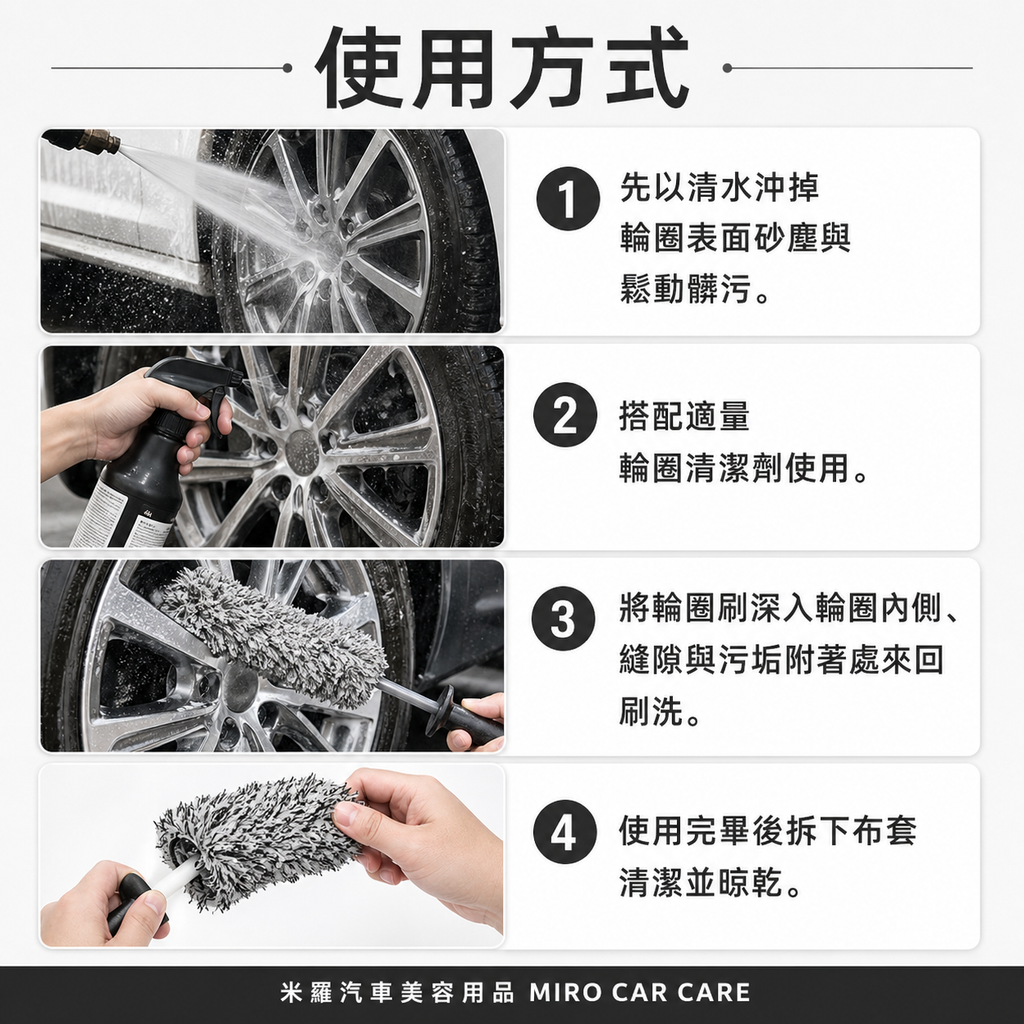 使用方式

1 先以清水沖掉輪圈表面砂塵與鬆動髒污。

2 搭配適量輪圈清潔劑使用。

3 將輪圈刷深入輪圈內側、縫隙與污垢附著處來回刷洗。

4 使用完畢後拆下布套清潔並晾乾。

米羅汽車美容用品 MIRO CAR CARE