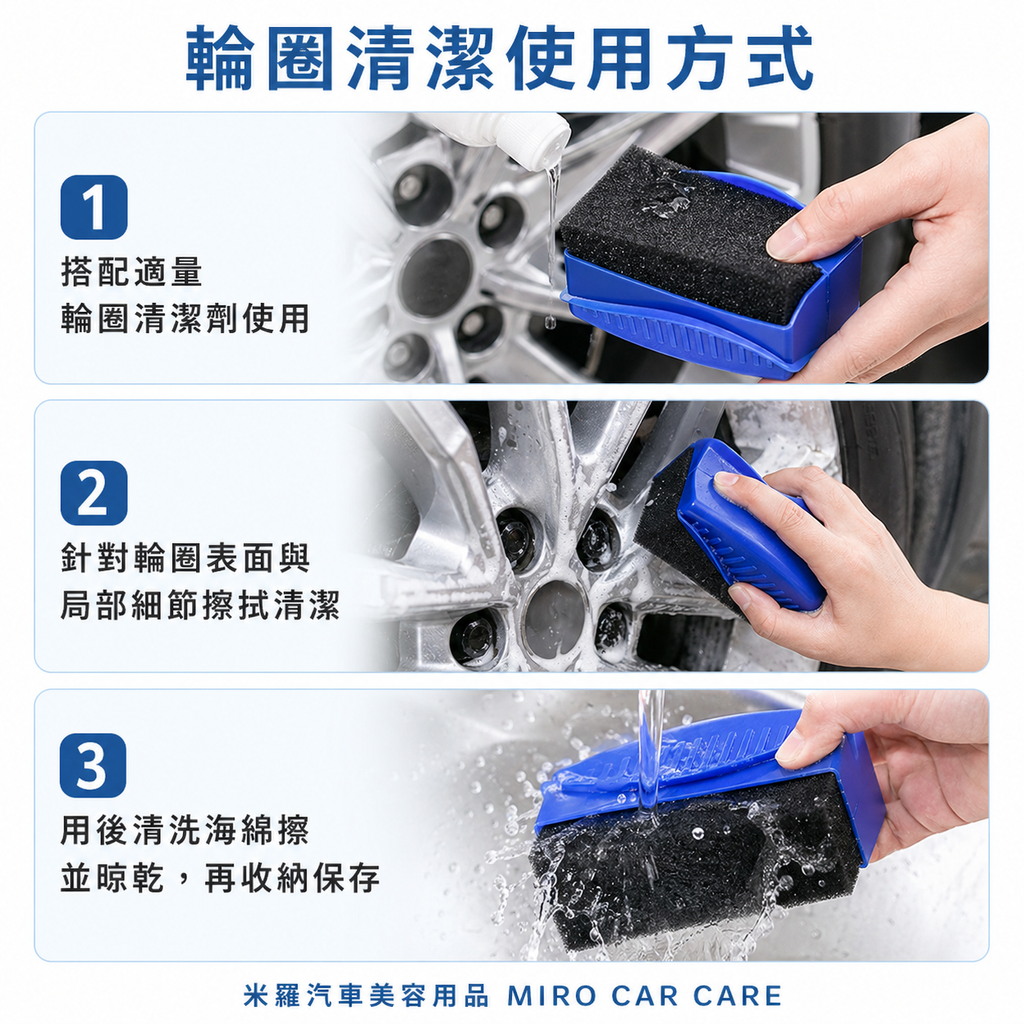 輪圈清潔使用方式

1
搭配適量
輪圈清潔劑使用

2
針對輪圈表面與
局部細節擦拭清潔

3
用後清洗海綿擦
並晾乾，再收納保存

米羅汽車美容用品 MIRO CAR CARE