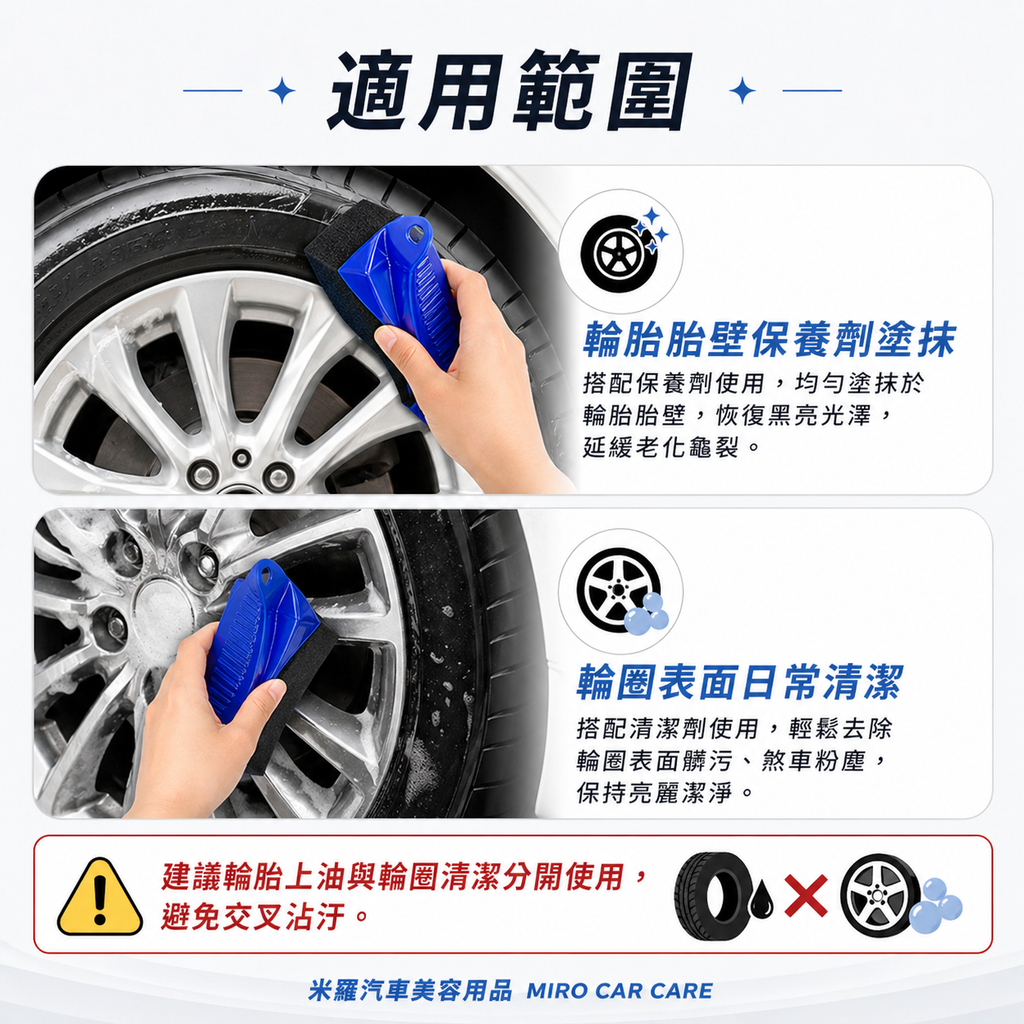 適用範圍

輪胎胎壁保養劑塗抹

搭配保養劑使用，均勻塗抹於輪胎胎壁，恢復黑亮光澤，延緩老化龜裂。

輪圈表面日常清潔

搭配清潔劑使用，輕鬆去除輪圈表面髒污、煞車粉塵，保持亮麗潔淨。

建議輪胎上油與輪圈清潔分開使用，避免交叉沾汙。

米羅汽車美容用品 MIRO CAR CARE