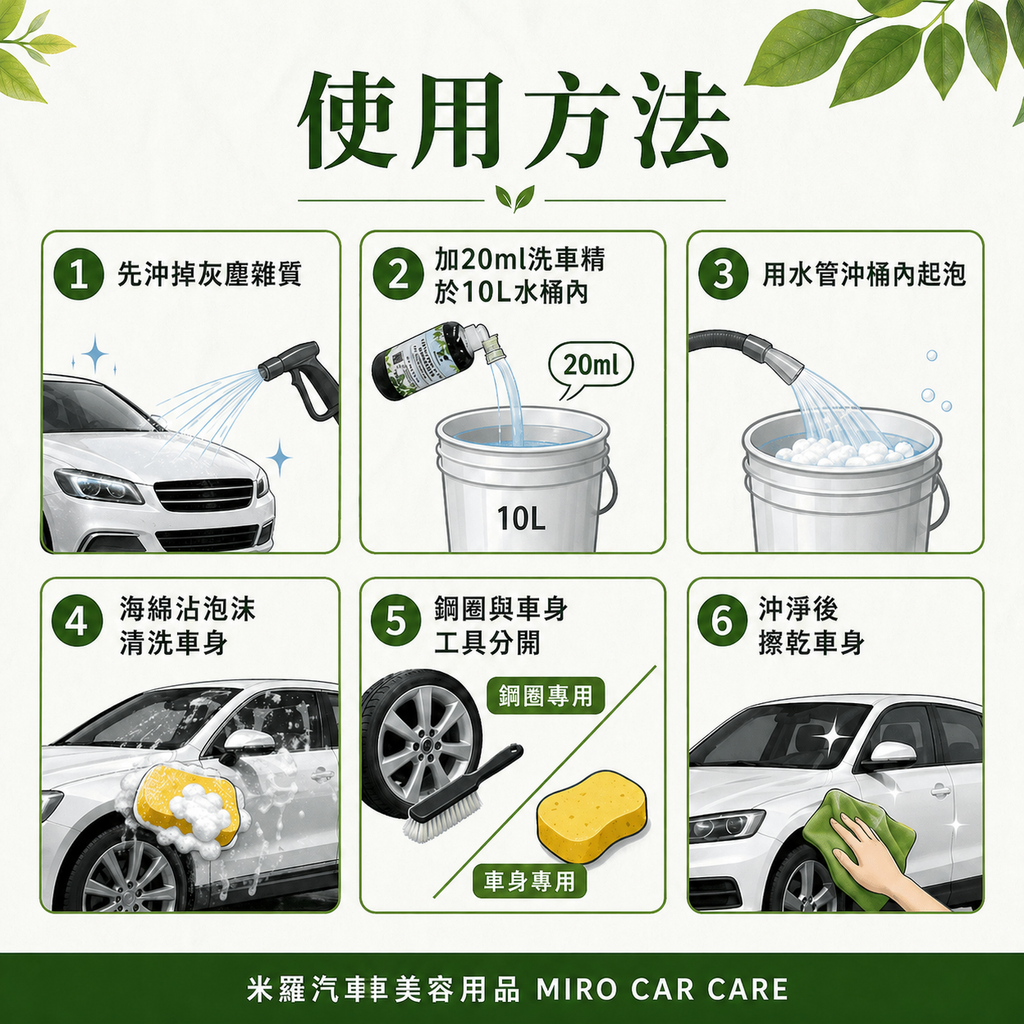 使用方法

1 先沖掉灰塵雜質

2 加20ml洗車精於10L水桶內

20ml

10L

3 用水管沖桶內起泡

4 海綿沾泡沫清洗車身

5 鋼圈與車身工具分開

鋼圈專用

車身專用

6 沖淨後擦乾車身

米羅汽車車美容用品 MIRO CAR CARE