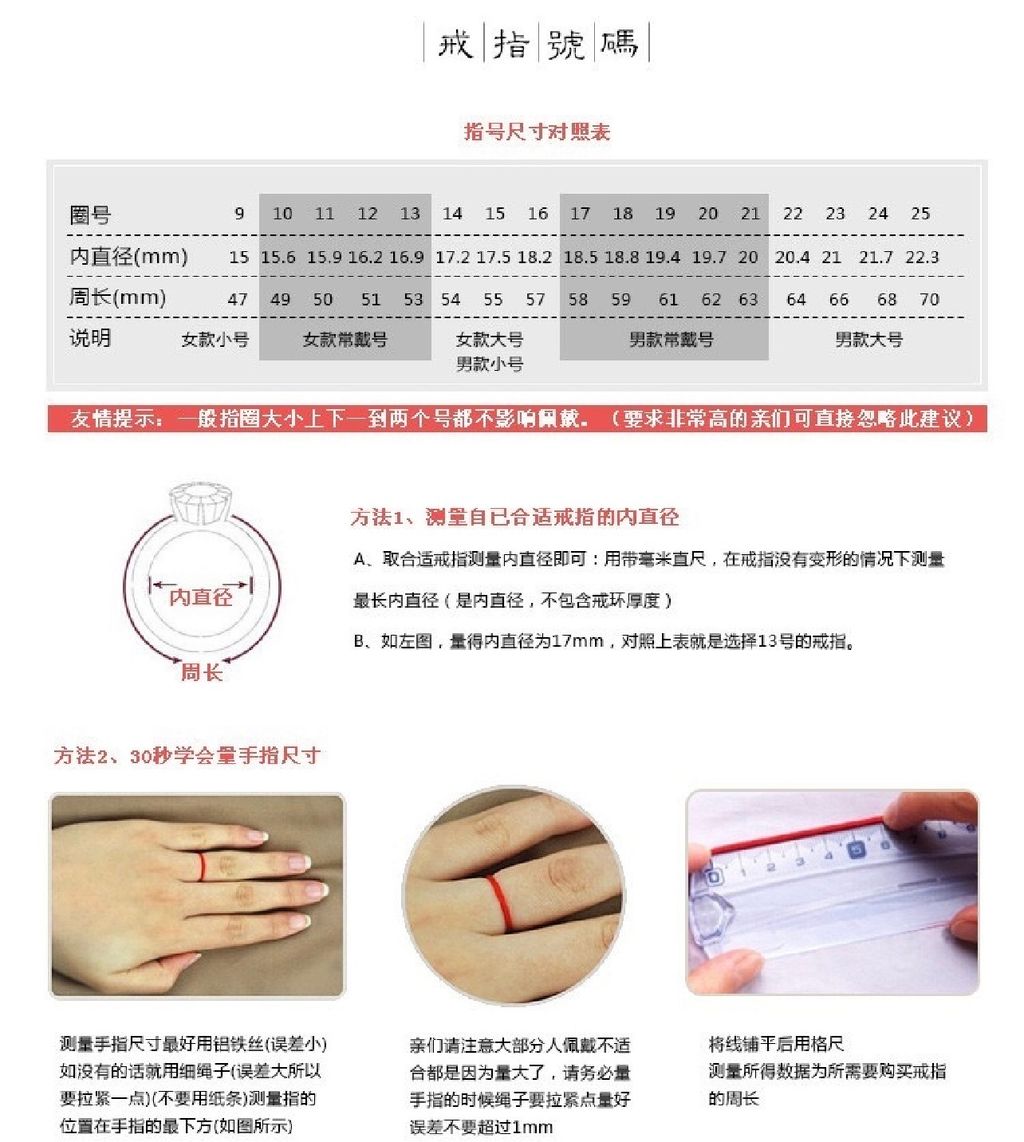 戒指號碼

指号尺寸对照表

| 圈号 | 9 | 10 | 11 | 12 | 13 | 14 | 15 | 16 | 17 | 18 | 19 | 20 | 21 | 22 | 23 | 24 | 25 |
|---|---|---|---|---|---|---|---|---|---|---|---|---|---|---|---|---|---|
| 内直径(mm) | 15 | 15.6 | 15.9 | 16.2 | 16.9 | 17.2 | 17.5 | 18.2 | 18.5 | 18.8 | 19.4 | 19.7 | 20 | 20.4 | 21 | 21.7 | 22.3 |
| 周长(mm) | 47 | 49 | 50 | 51 | 53 | 54 | 55 | 57 | 58 | 59 | 61 | 62 | 63 | 64 | 66 | 68 | 70 |
| 说明 | 女款小号 | 女款常戴号 | | | | 女款大号 男款小号 | | | 男款常戴号 | | | | | 男款大号 | | | |

友情提示：一般指圈大小上下一到两个号都不影响佩戴。（要求非常高的亲们可直接忽略此建议）

内直径

周长

方法1、测量自已合适戒指的内直径

A、取合适戒指测量内直径即可：用带毫米直尺，在戒指没有变形的情况下测量最长内直径（是内直径，不包含戒环厚度）

B、如左图，量得内直径为17mm，对照上表就是选择13号的戒指。

方法2、30秒学会量手指尺寸

测量手指尺寸最好用铝铁丝(误差小)如没有的话就用细绳子(误差大所以要拉紧一点)(不要用纸条)测量指的位置在手指的最下方(如图所示)

亲们请注意大部分人佩戴不适合都是因为量大了，请务必量手指的时候绳子要拉紧点量好误差不要超过1mm

将线铺平后用格尺测量所得数据为所需要购买戒指的周长