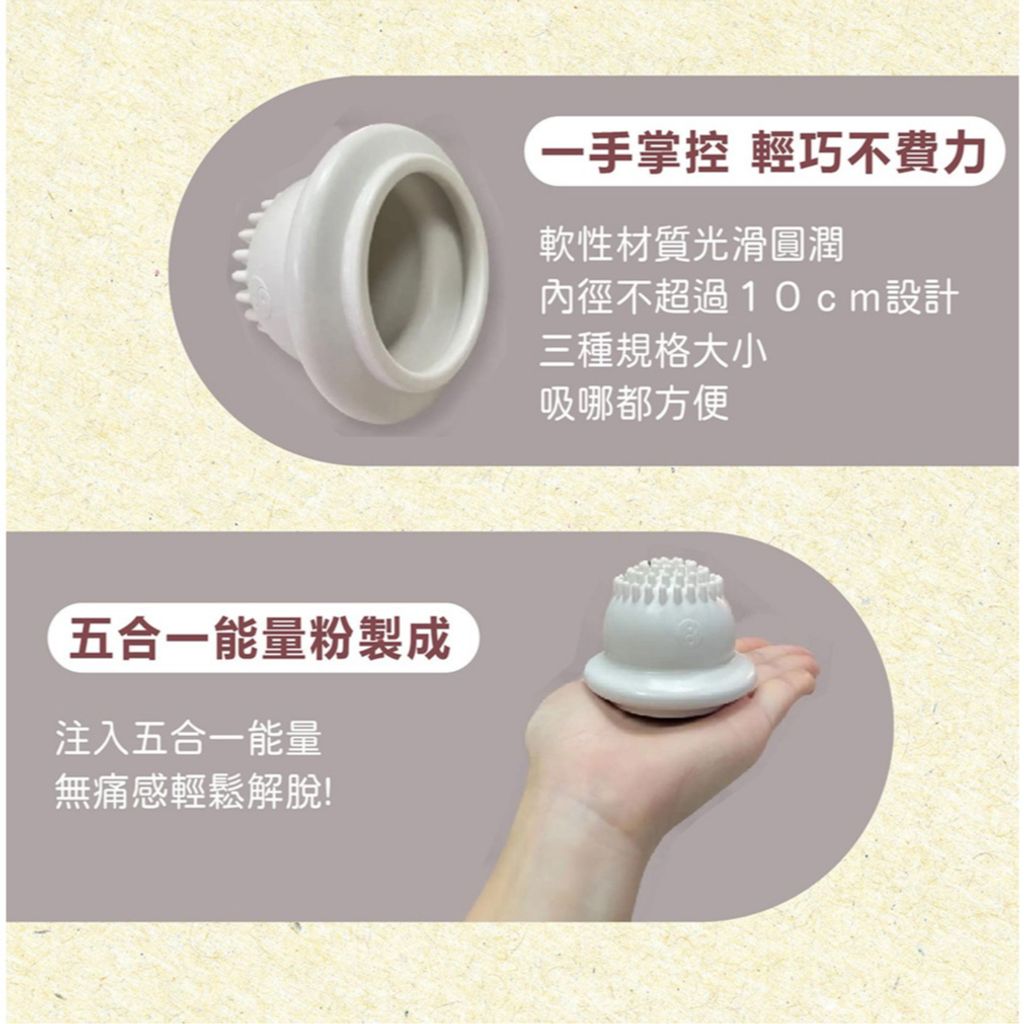 一手掌控 輕巧不費力

軟性材質光滑圓潤
內徑不超過10cm設計
三種規格大小
吸哪都方便

五合一能量粉製成

注入五合一能量
無痛感輕鬆解脫!