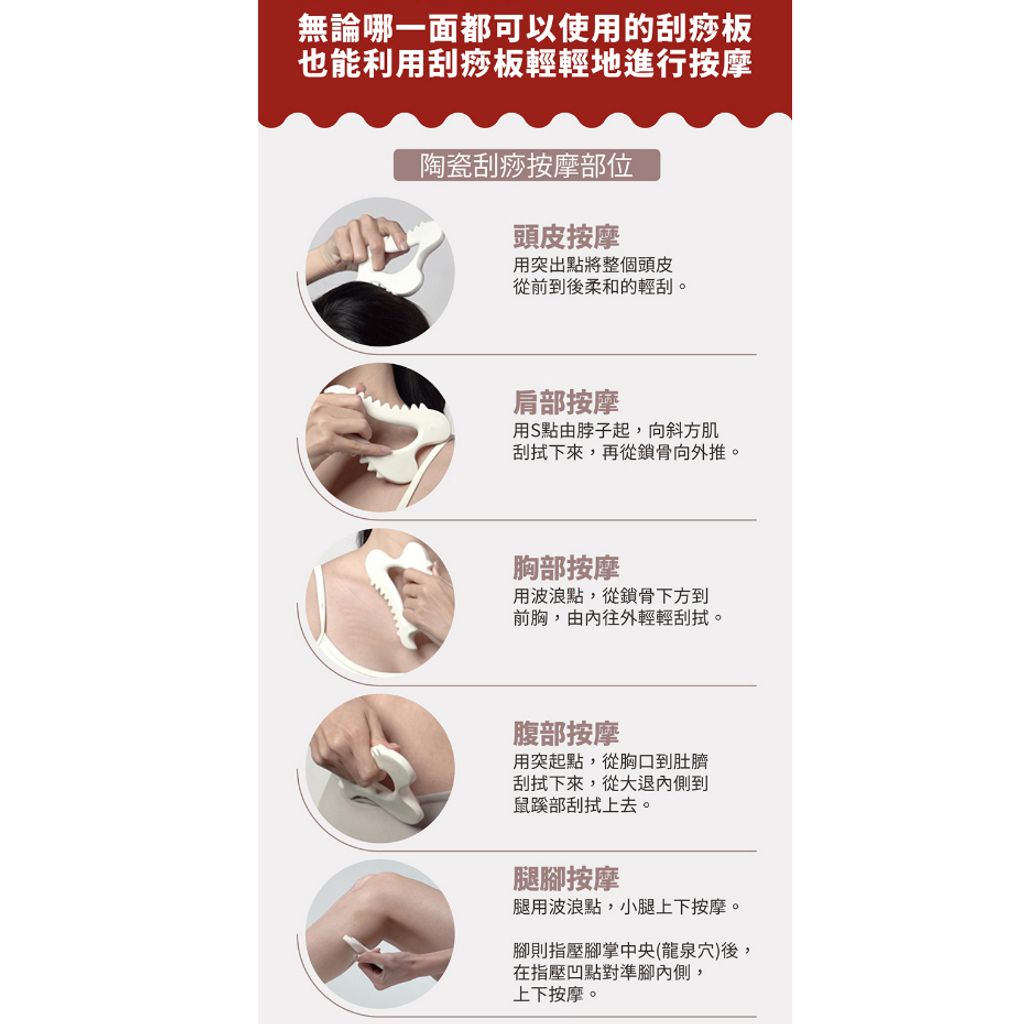 無論哪一面都可以使用的刮痧板
也能利用刮痧板輕輕地進行按摩

陶瓷刮痧按摩部位

頭皮按摩
用突出點將整個頭皮
從前到後柔和的輕刮。

肩部按摩
用S點由脖子起，向斜方肌
刮拭下來，再從鎖骨向外推。

胸部按摩
用波浪點，從鎖骨下方到
前胸，由內往外輕輕刮拭。

腹部按摩
用突起點，從胸口到肚臍
刮拭下來，從大退內側到
鼠蹊部刮拭上去。

腿腳按摩
腿用波浪點，小腿上下按摩。

腳則指壓腳掌中央(龍泉穴)後，
在指壓凹點對準腳內側，
上下按摩。